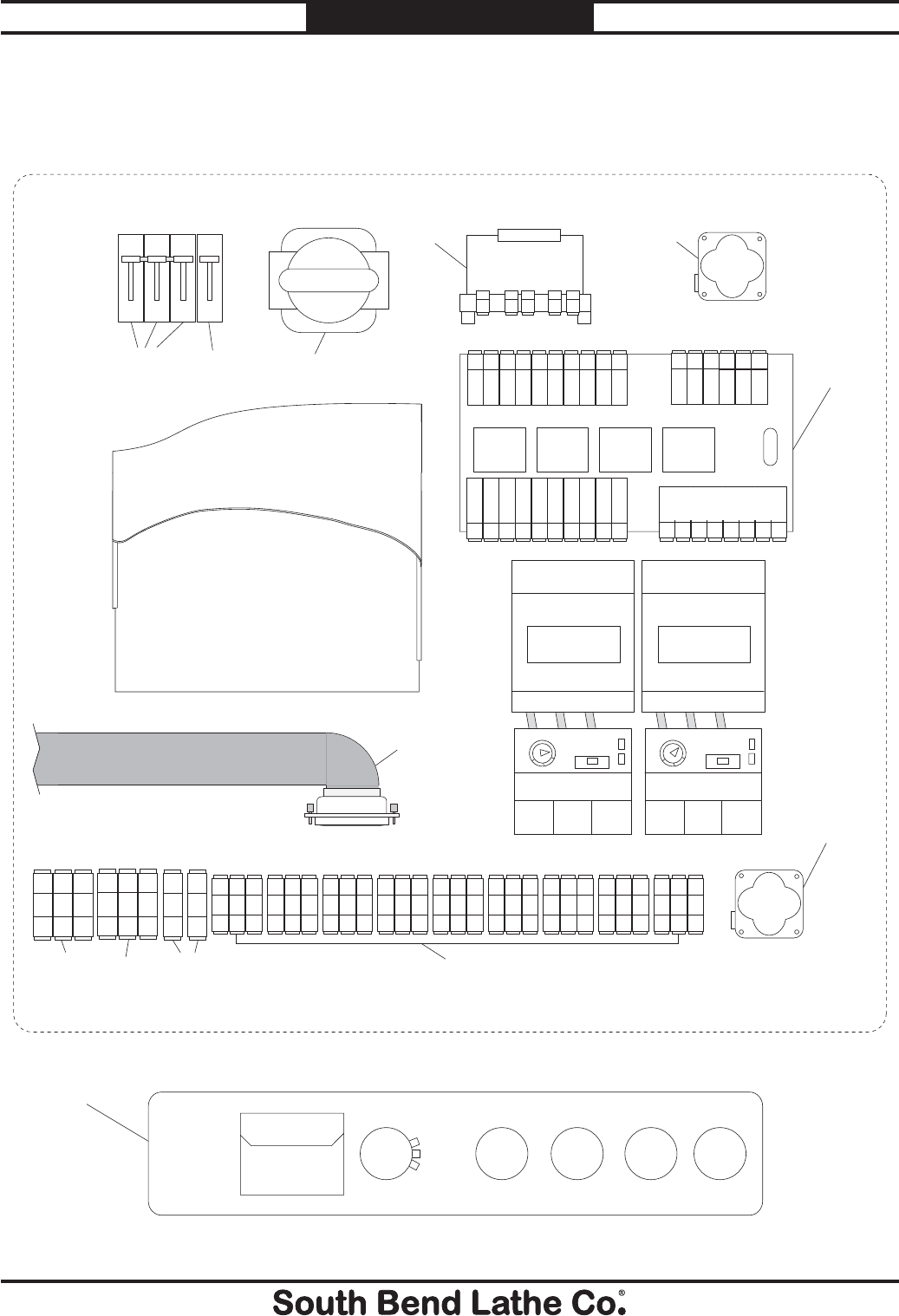 South Bend Lathe Co.®