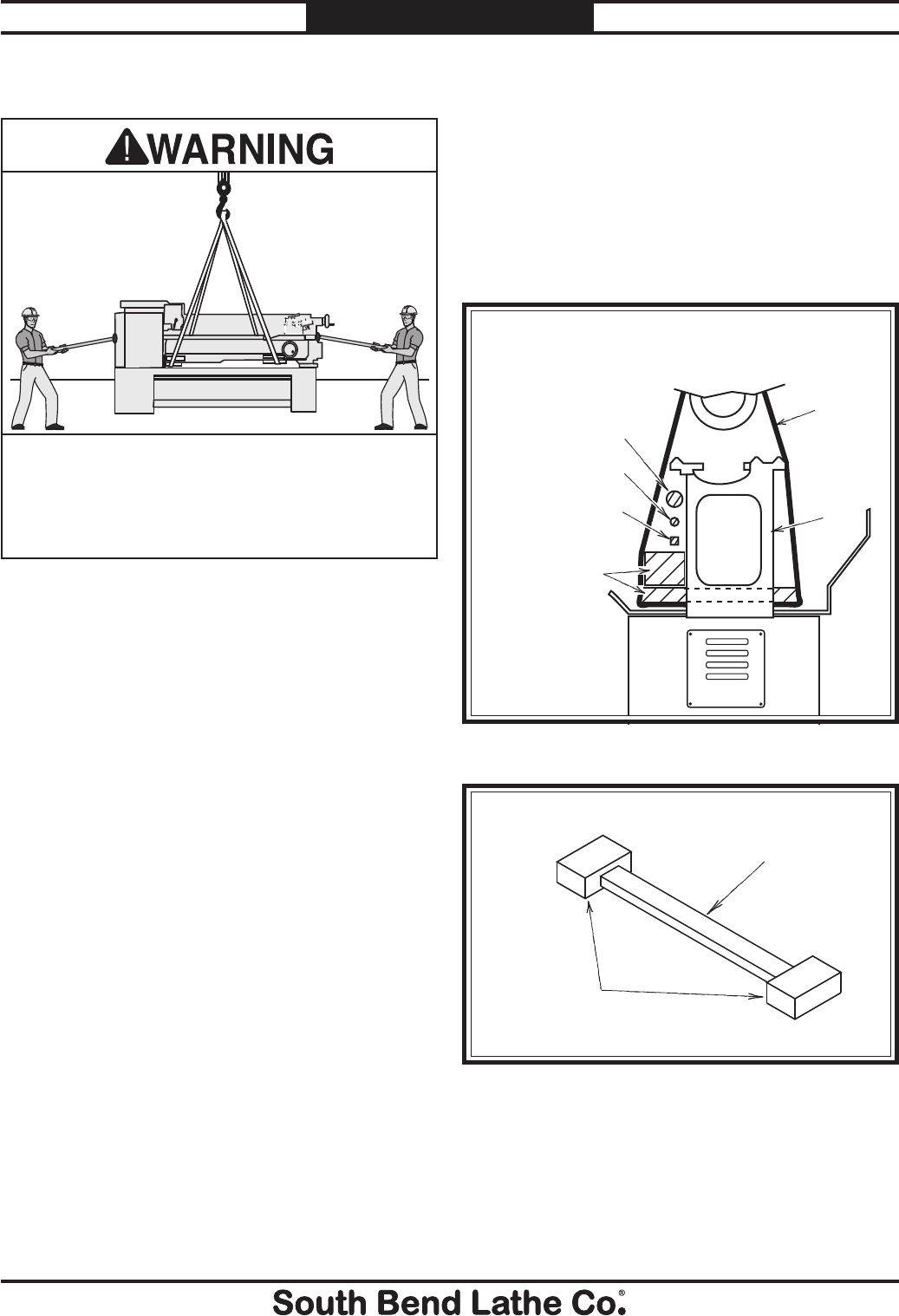 WARNING

South Bend Lathe Co.®