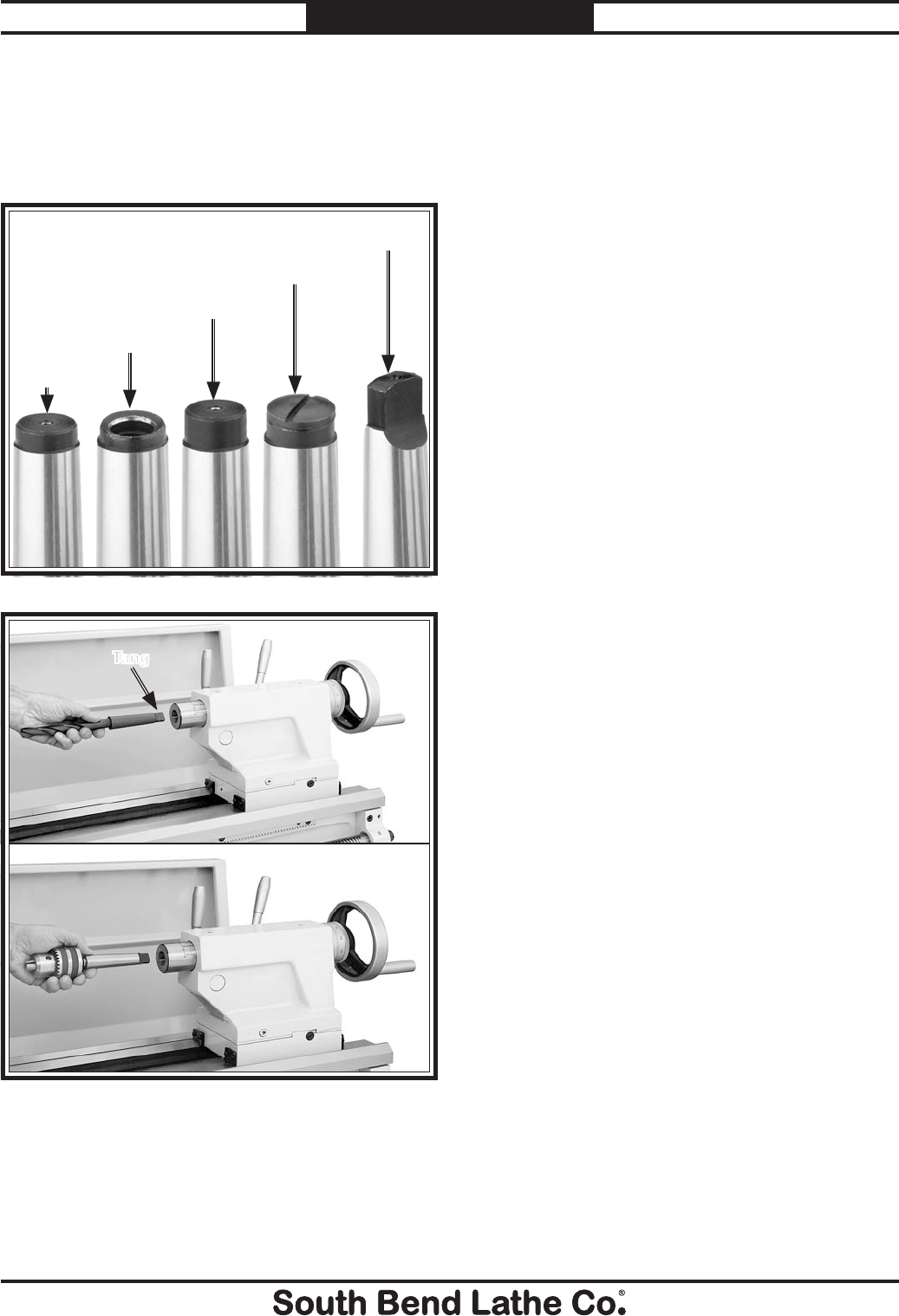 Tang

South Bend Lathe Co.®