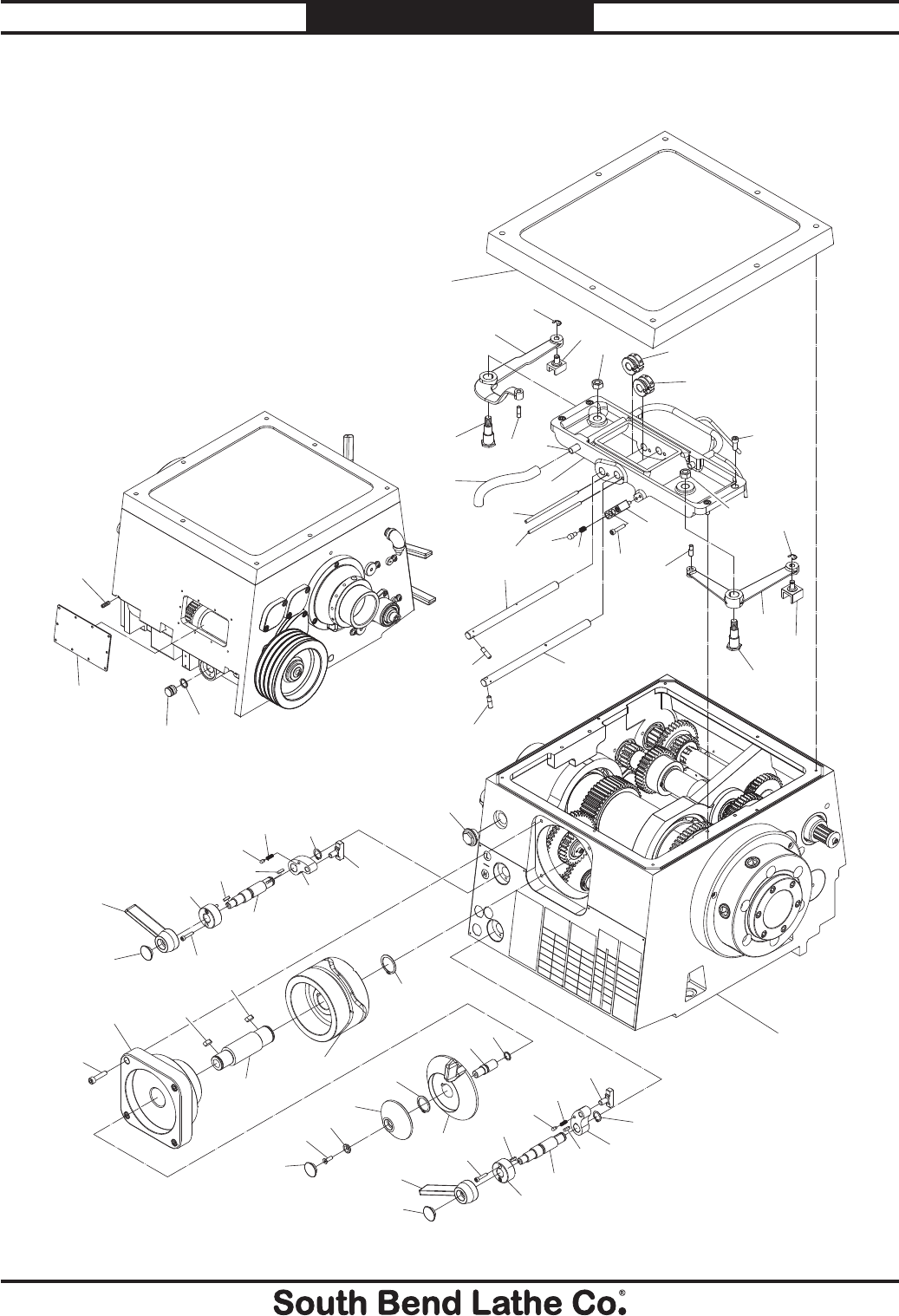 South Bend Lathe Co.®