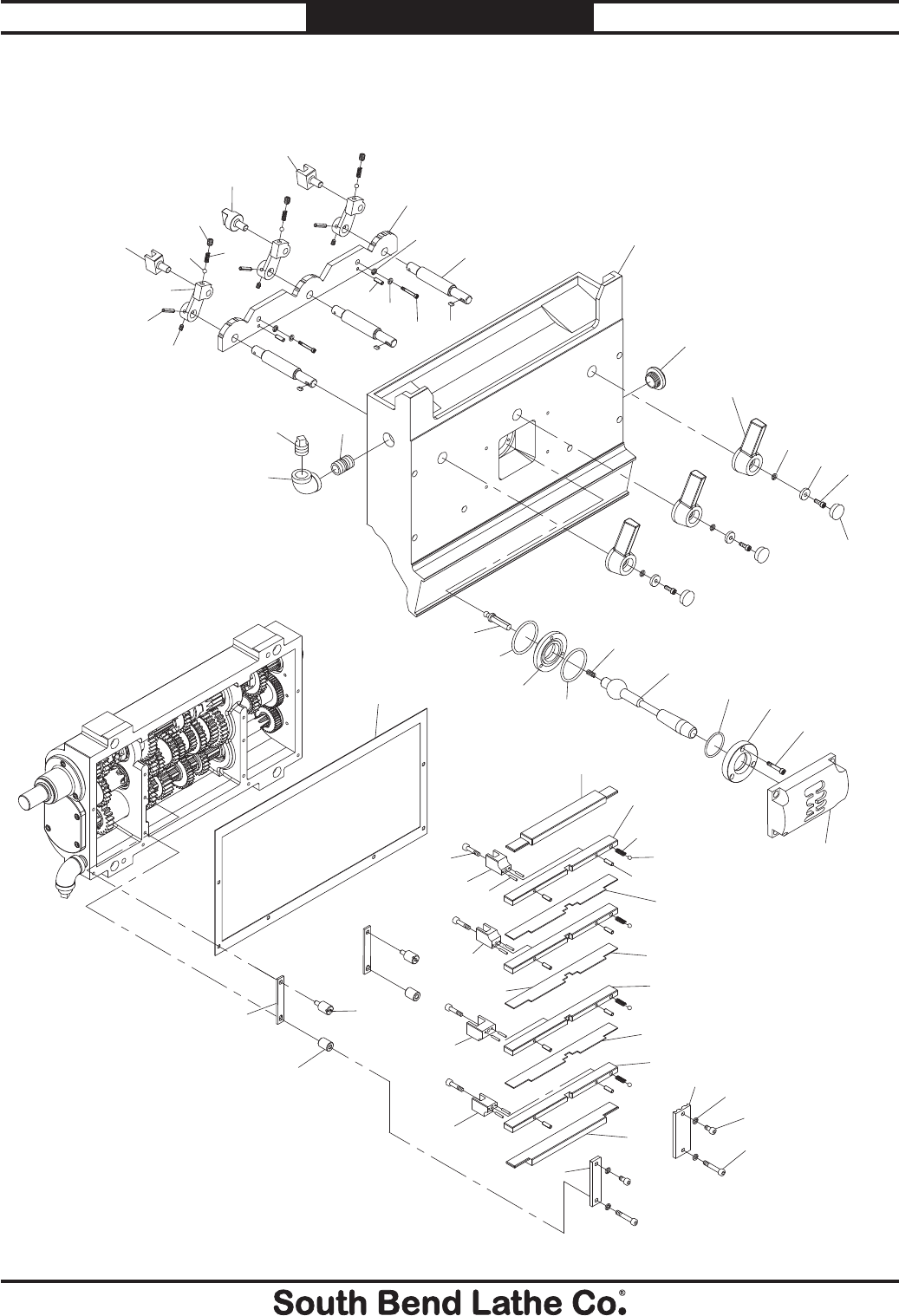 South Bend Lathe Co.®