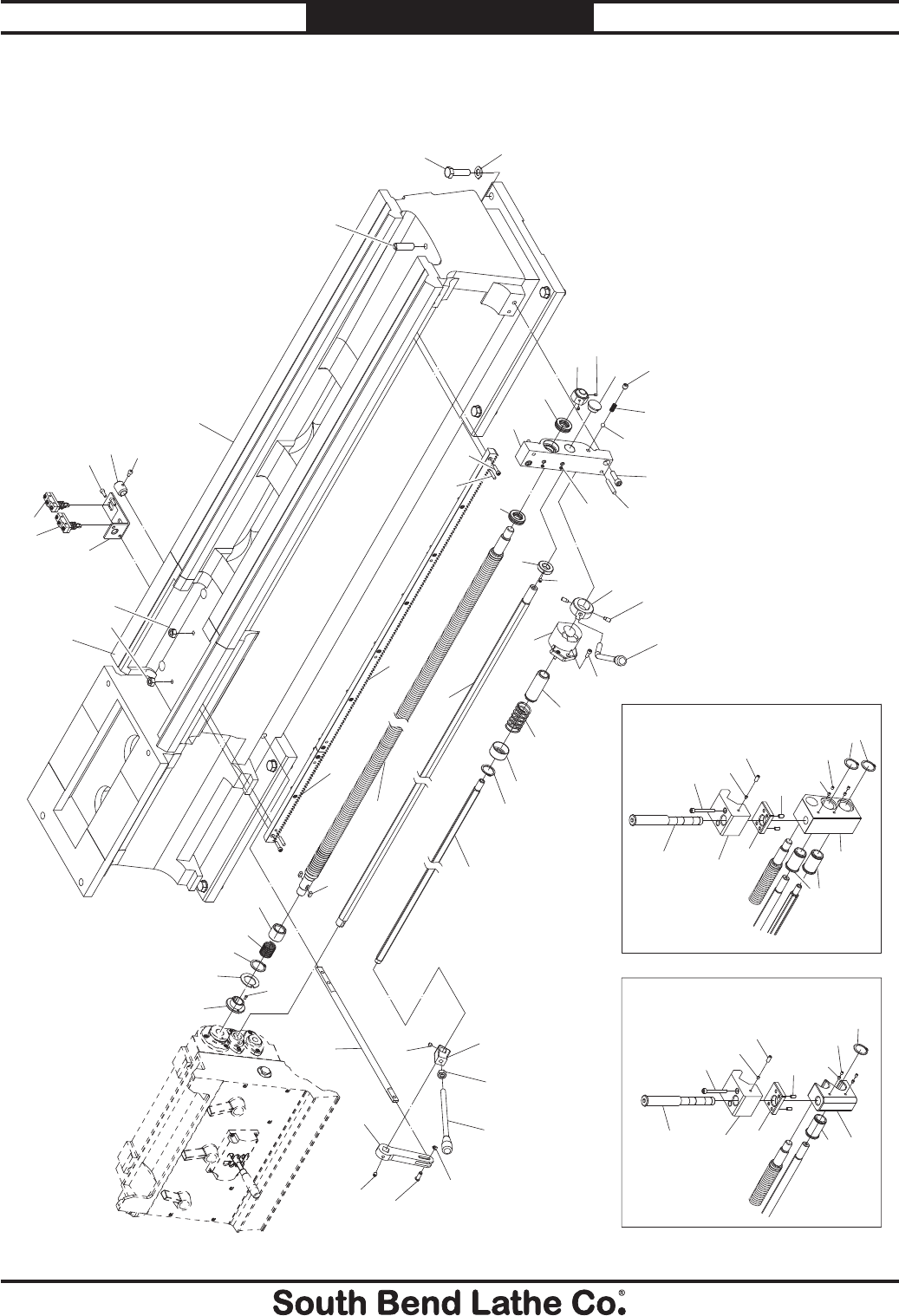 South Bend Lathe Co.®