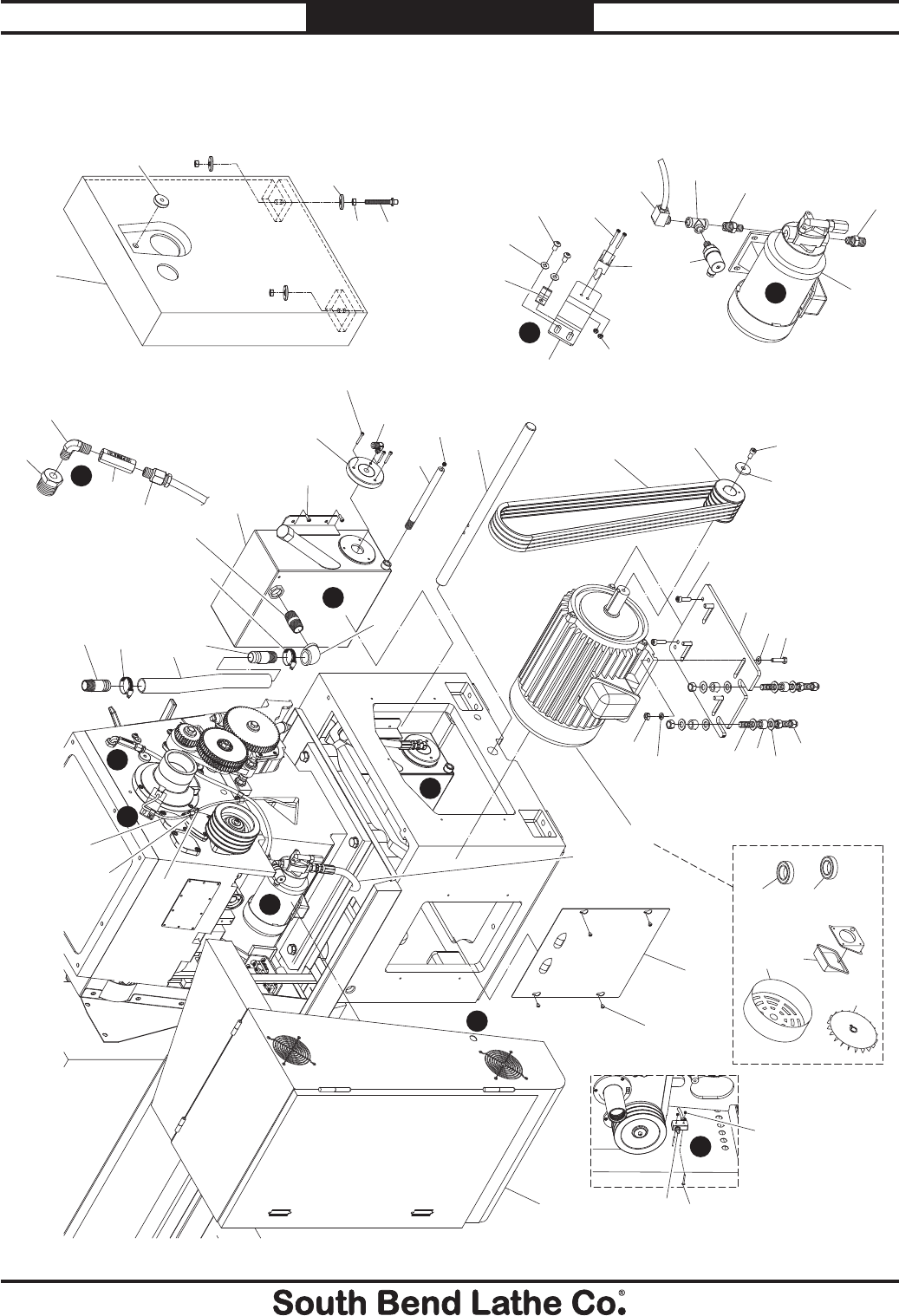 South Bend Lathe Co.®