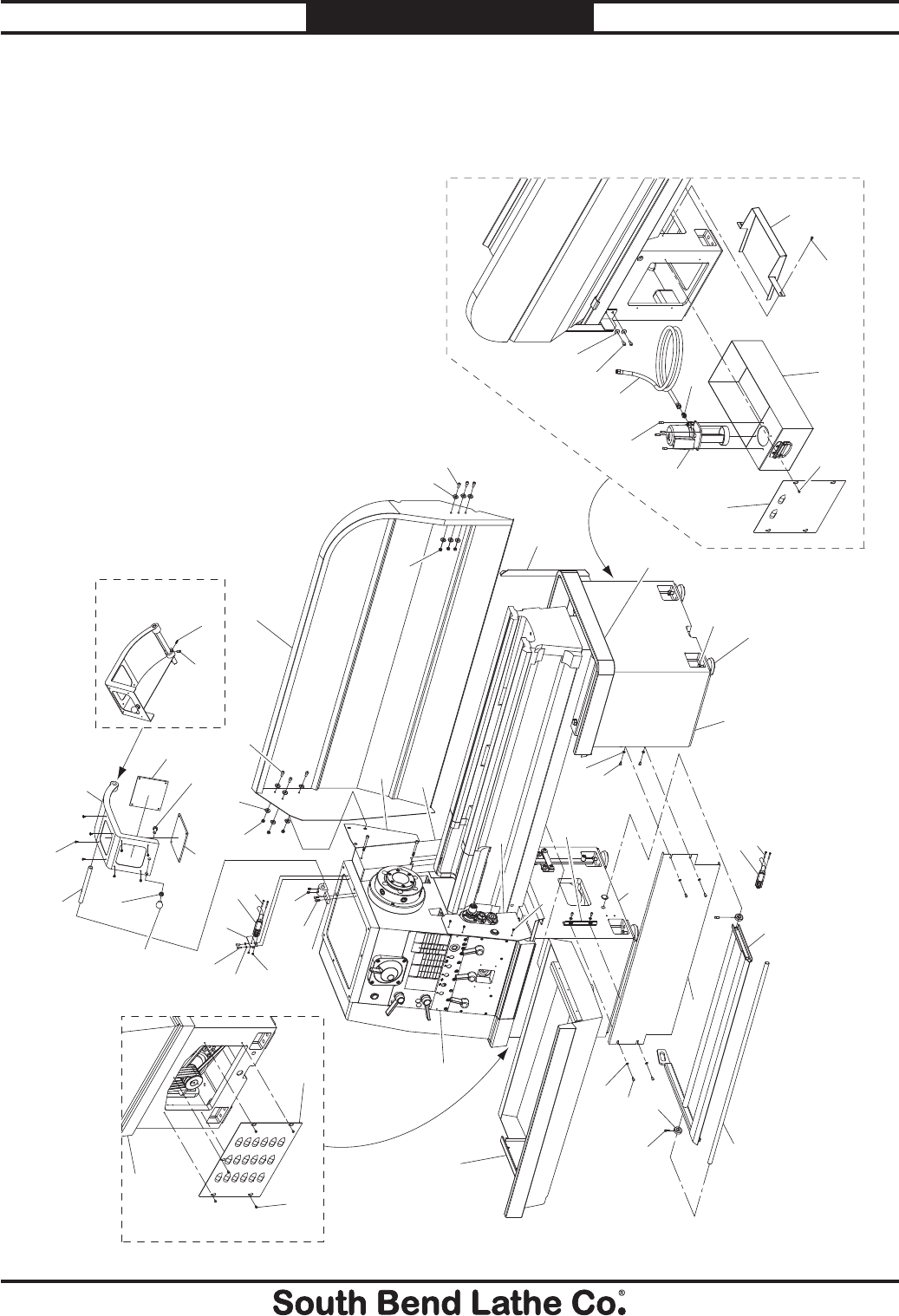 South Bend Lathe Co.®