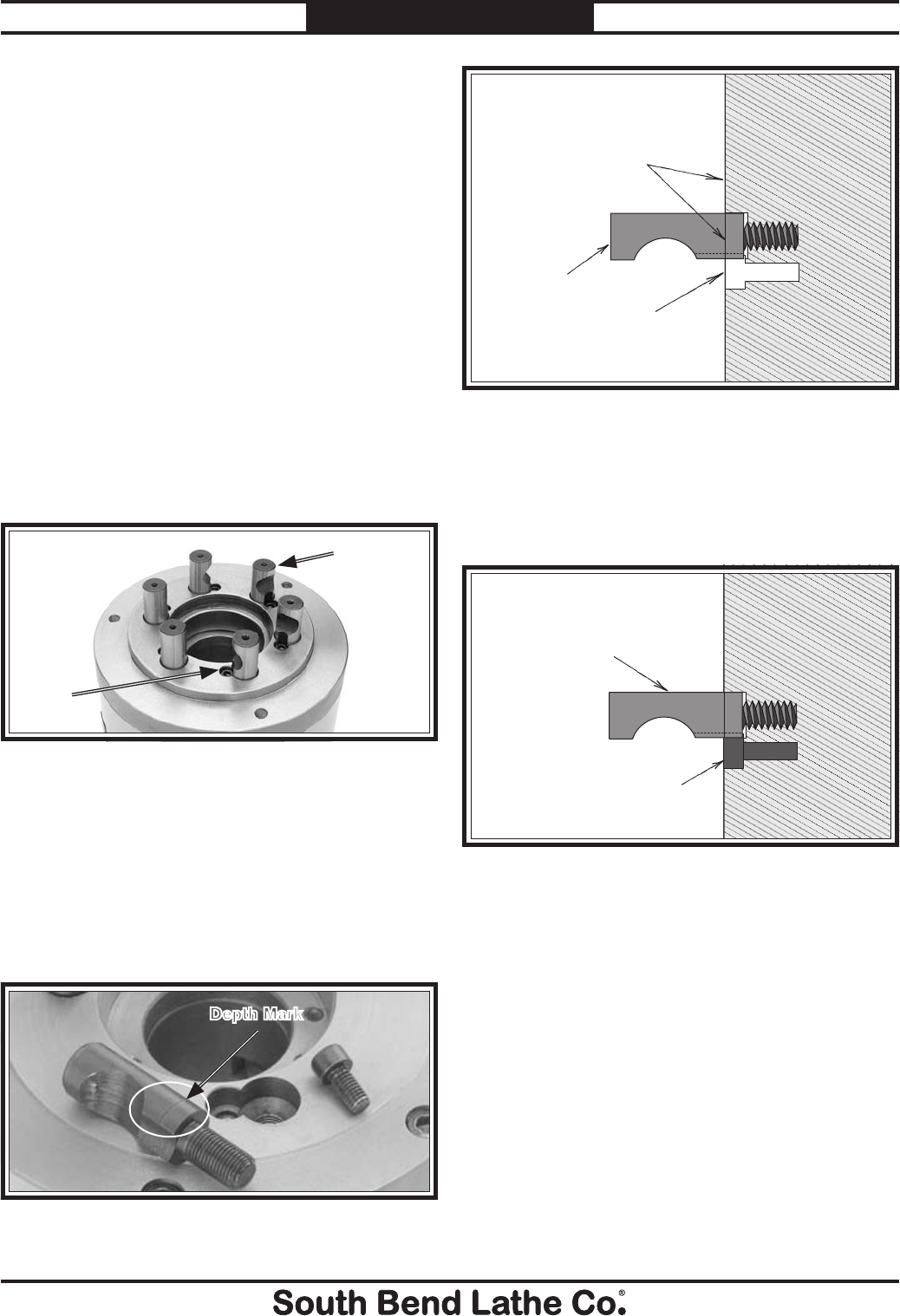 Depth Mark

South Bend Lathe Co.®