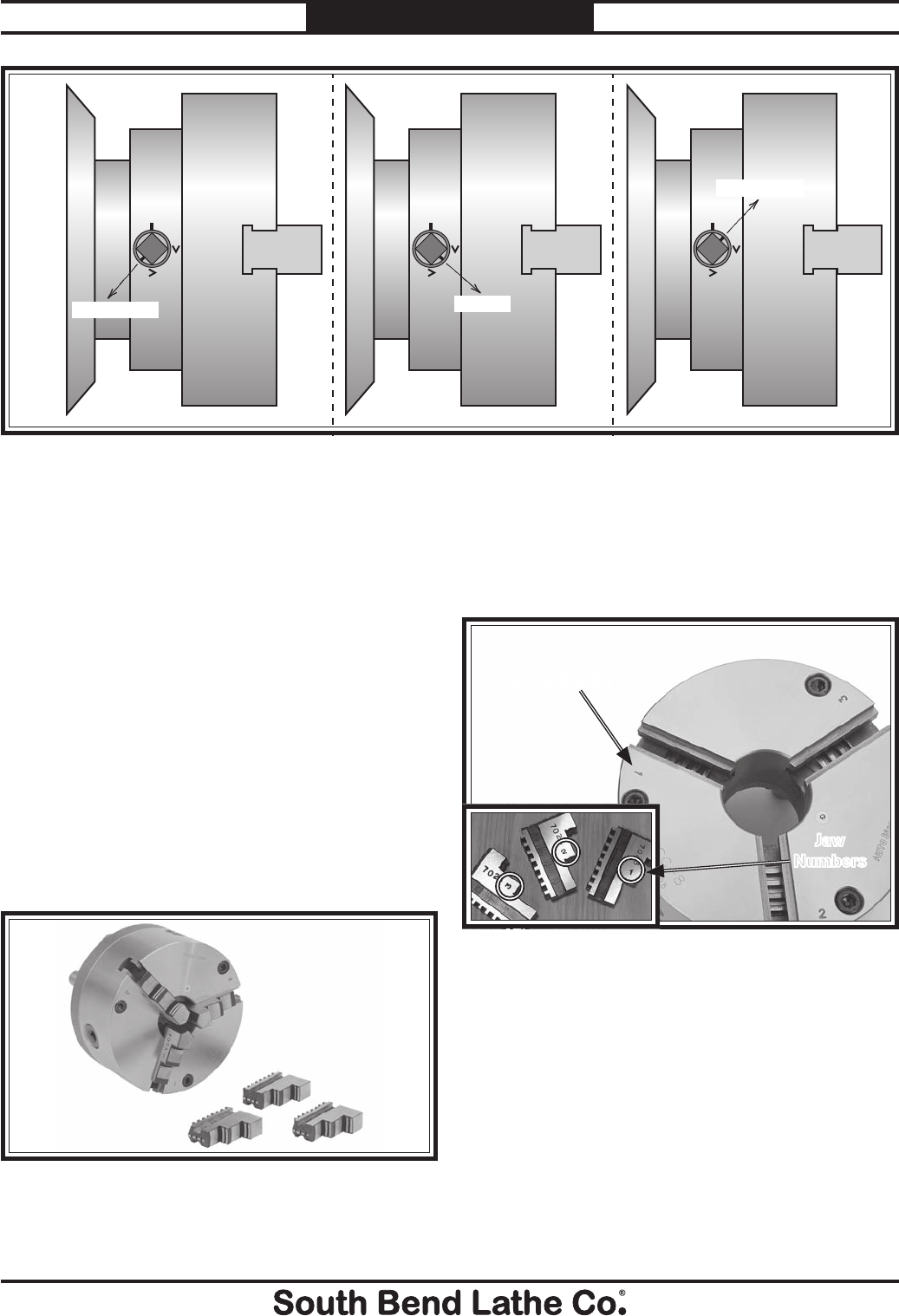 Jaw Numbers

South Bend Lathe Co.®