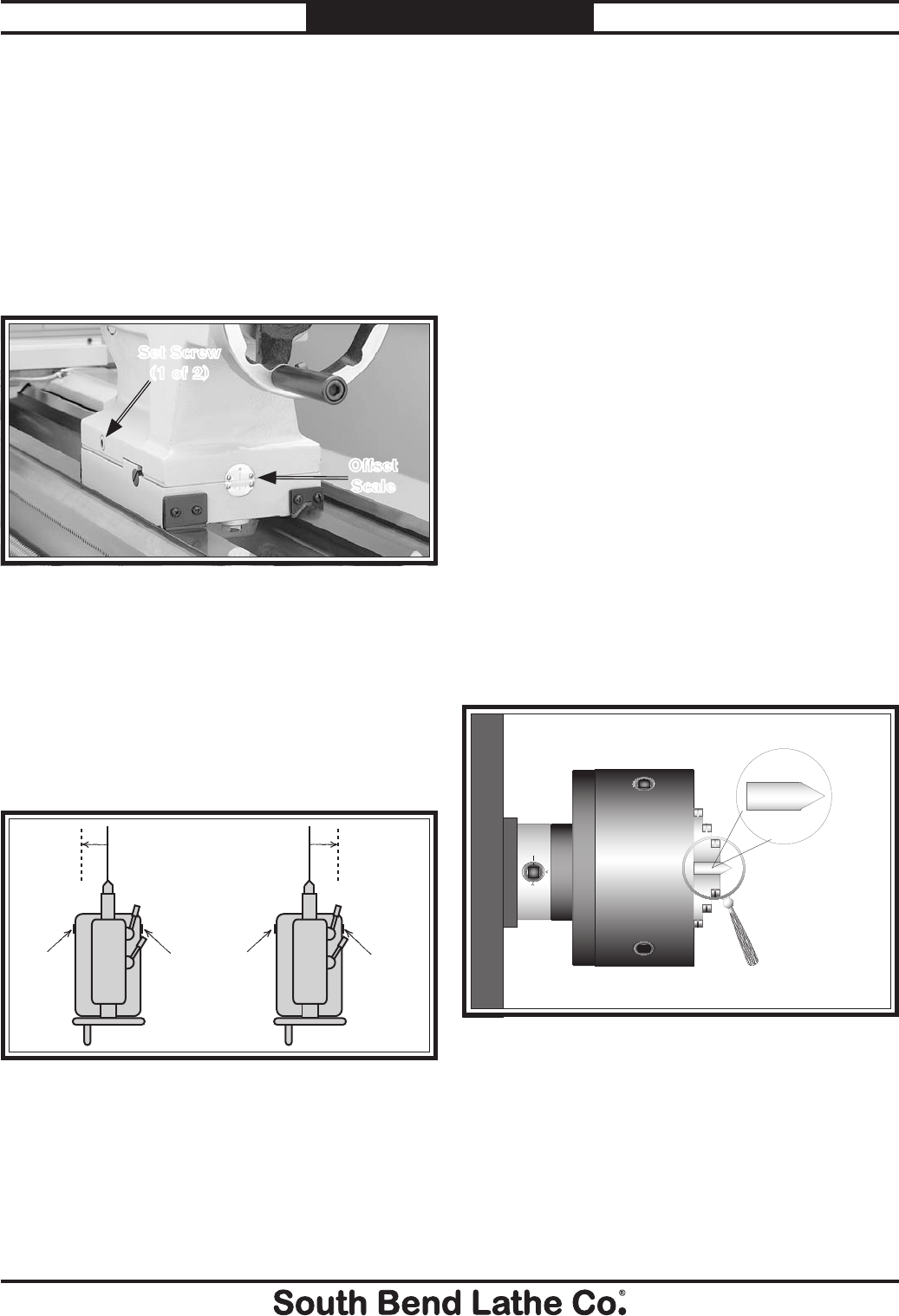 Set Screw
(1 of 2)

Offset
Scale

South Bend Lathe Co.®