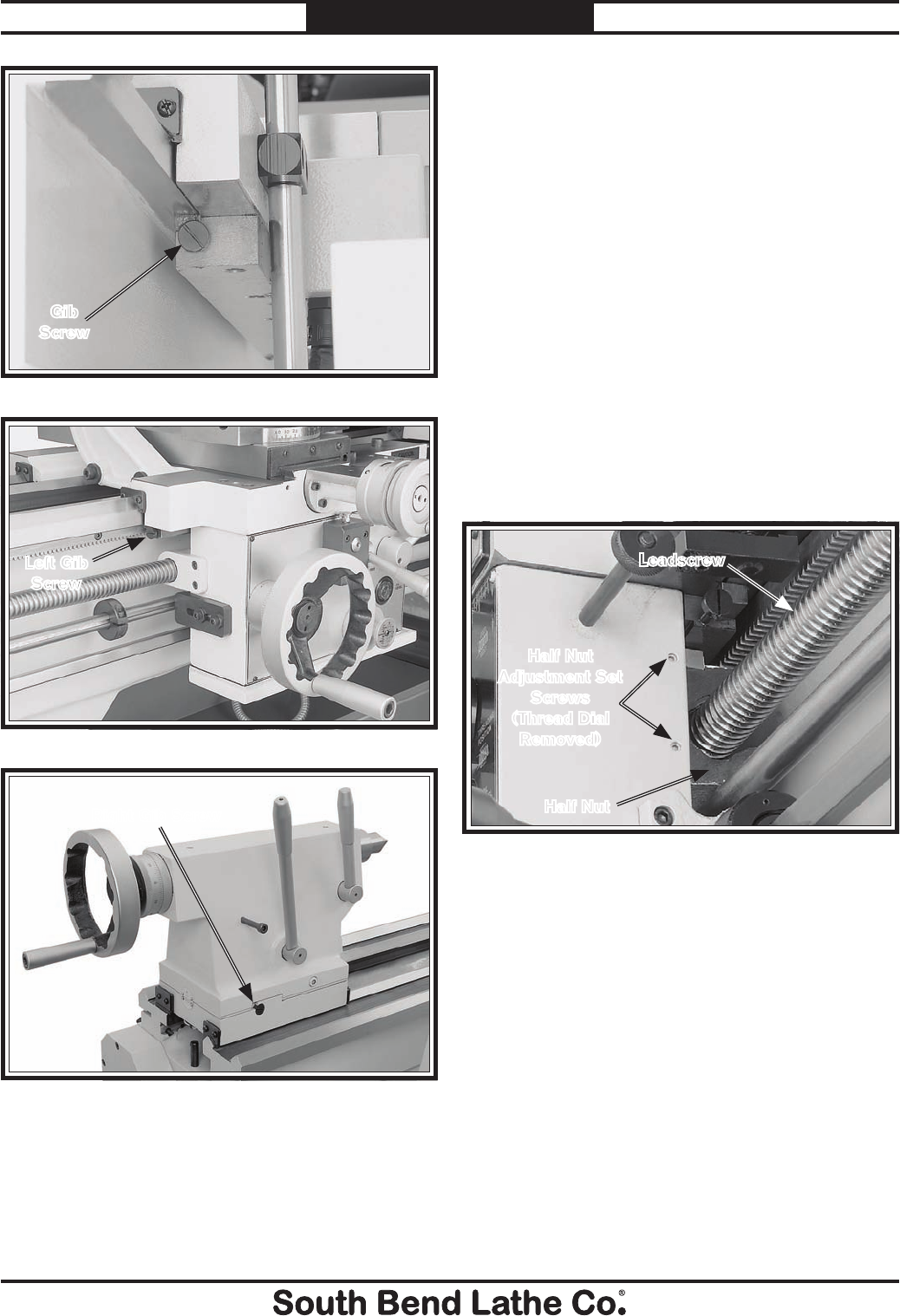 Gib Screw

Left Gib Screw

Leadscrew

Half Nut Adjustment Set Screws (Thread Dial Removed)

Half Nut

South Bend Lathe Co.®