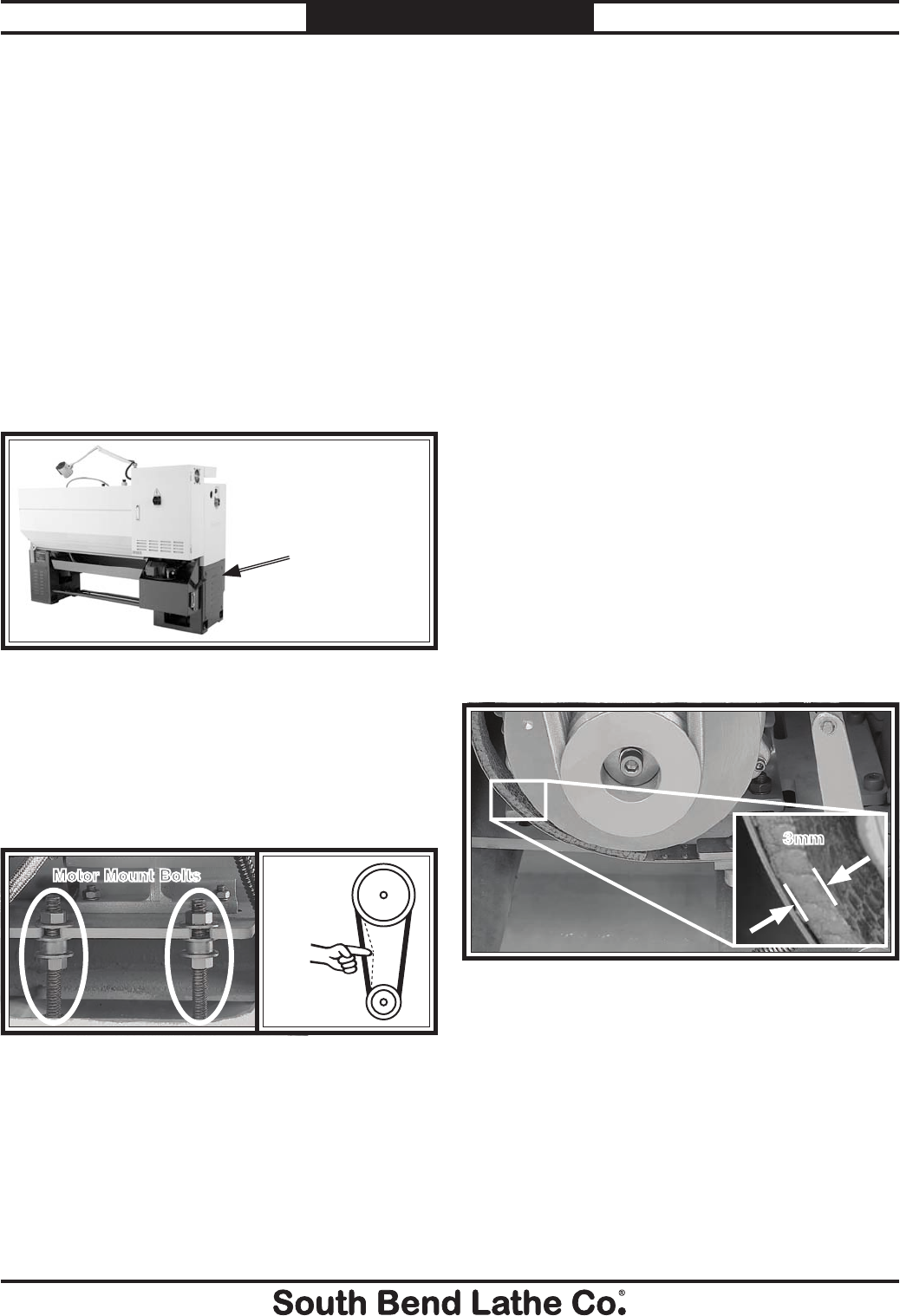 Motor Mount Bolts

3mm

South Bend Lathe Co.®