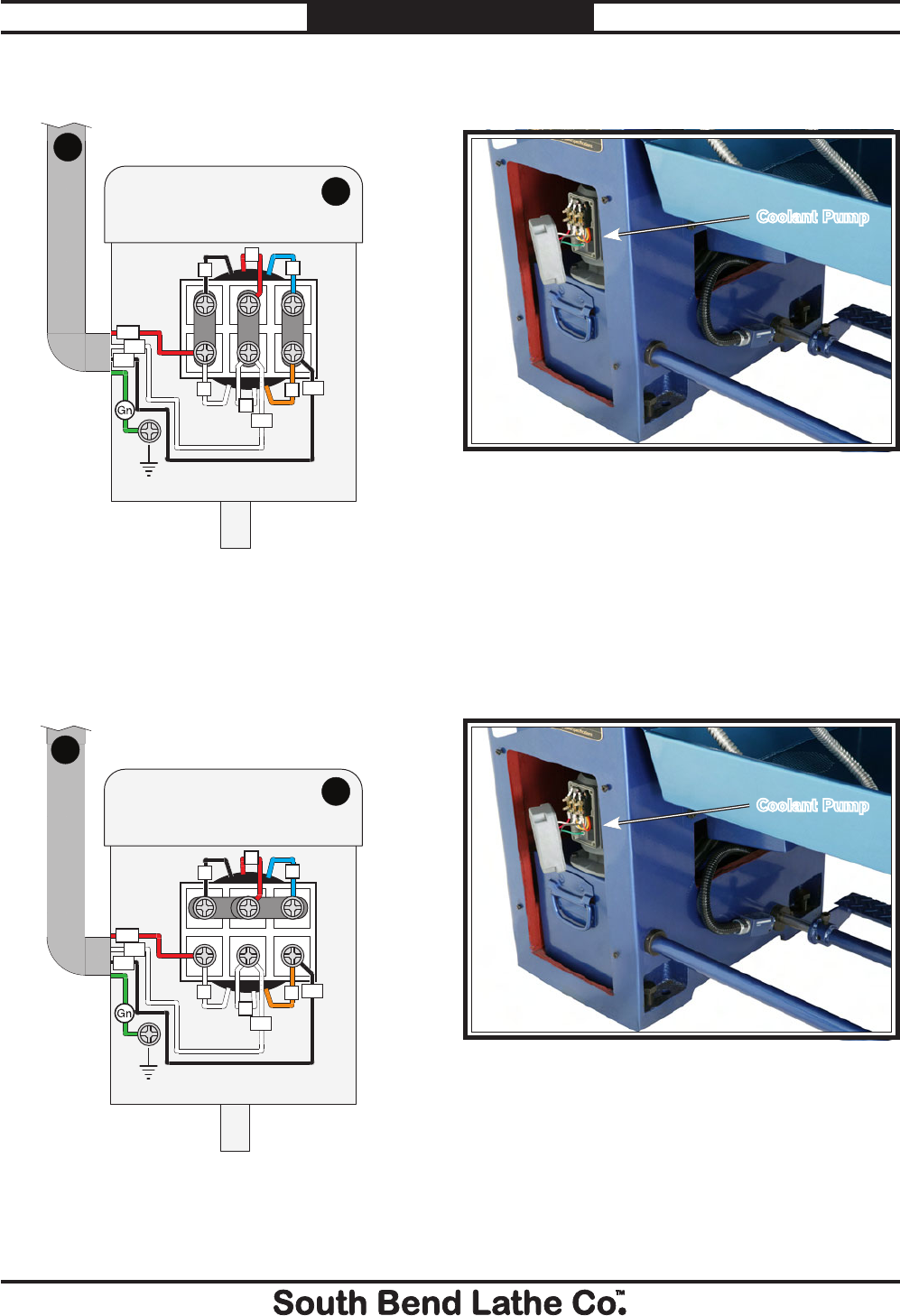 Gn

Coolant Pump

Gn

Coolant Pump

South Bend Lathe Co.™