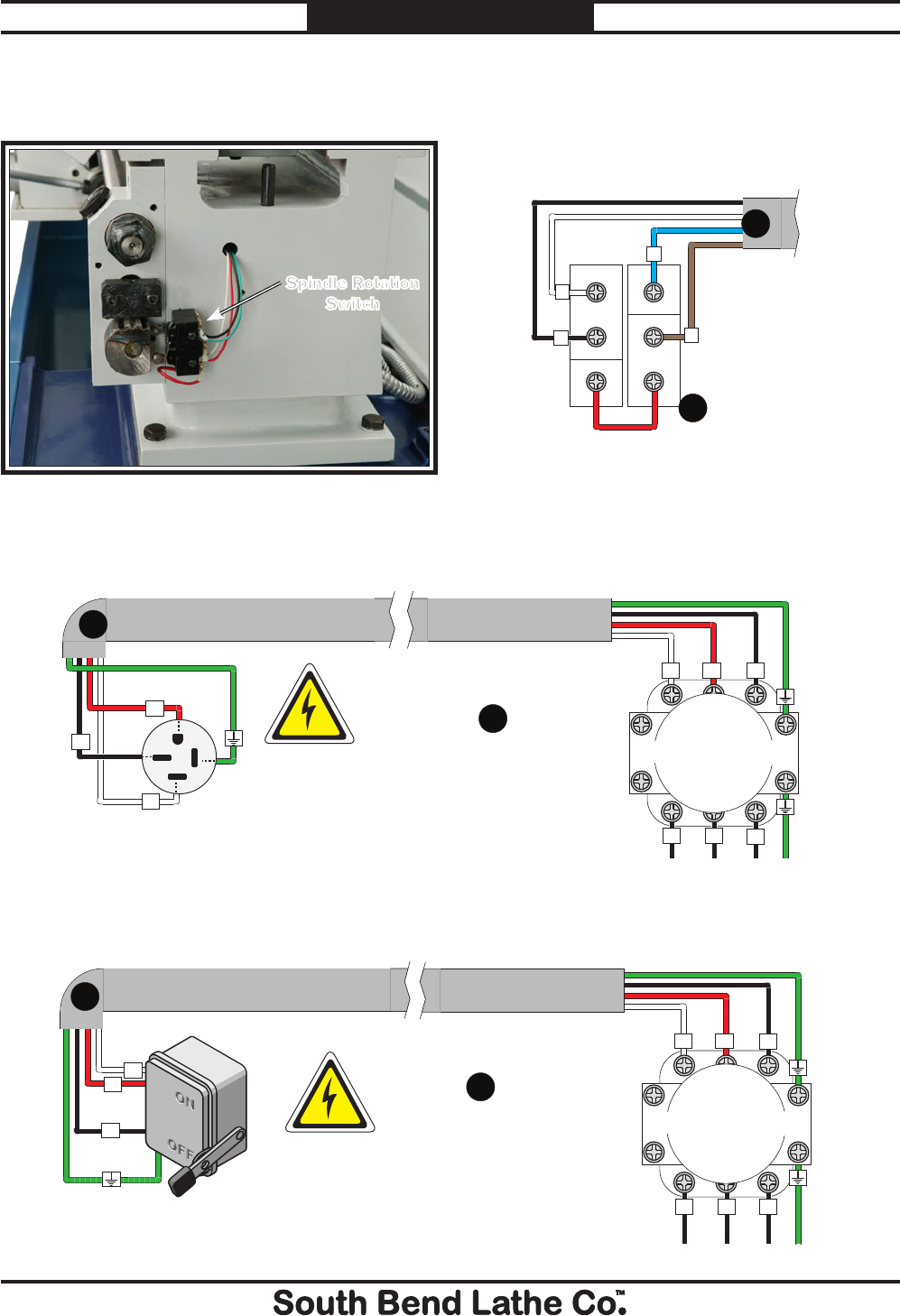 Spindle Rotation Switch

ON

OFF

South Bend Lathe Co.™