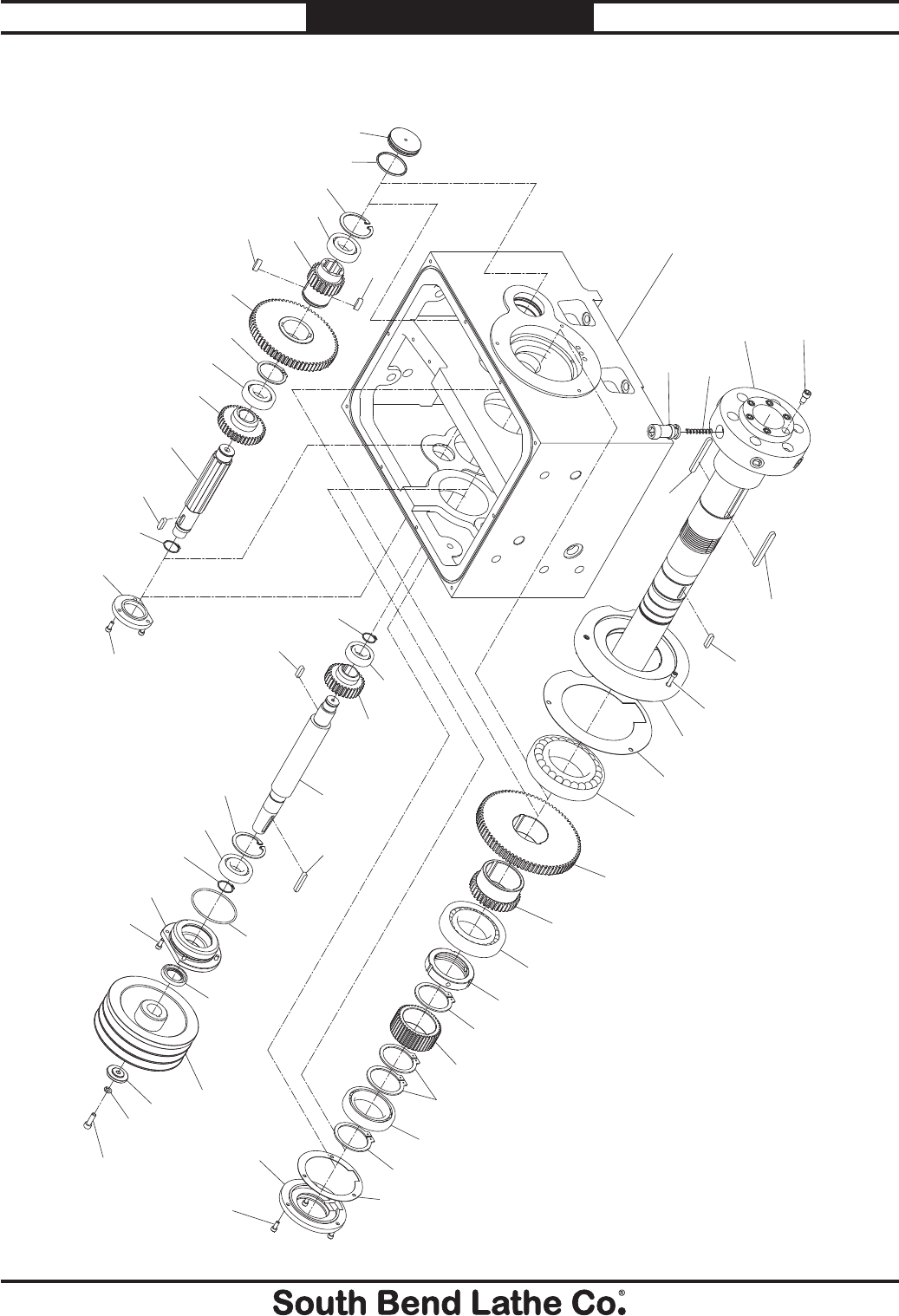 South Bend Lathe Co.®