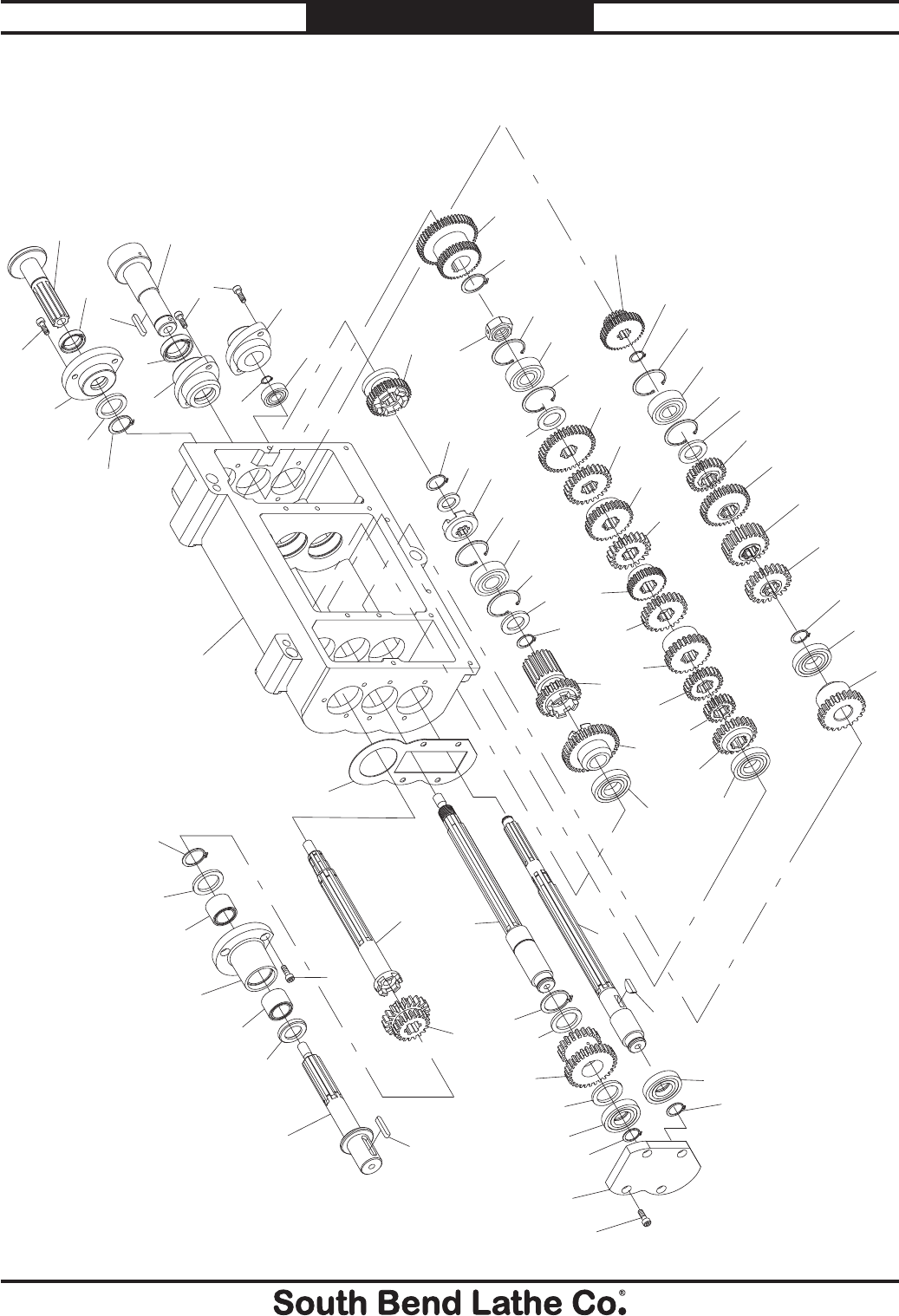 South Bend Lathe Co.®