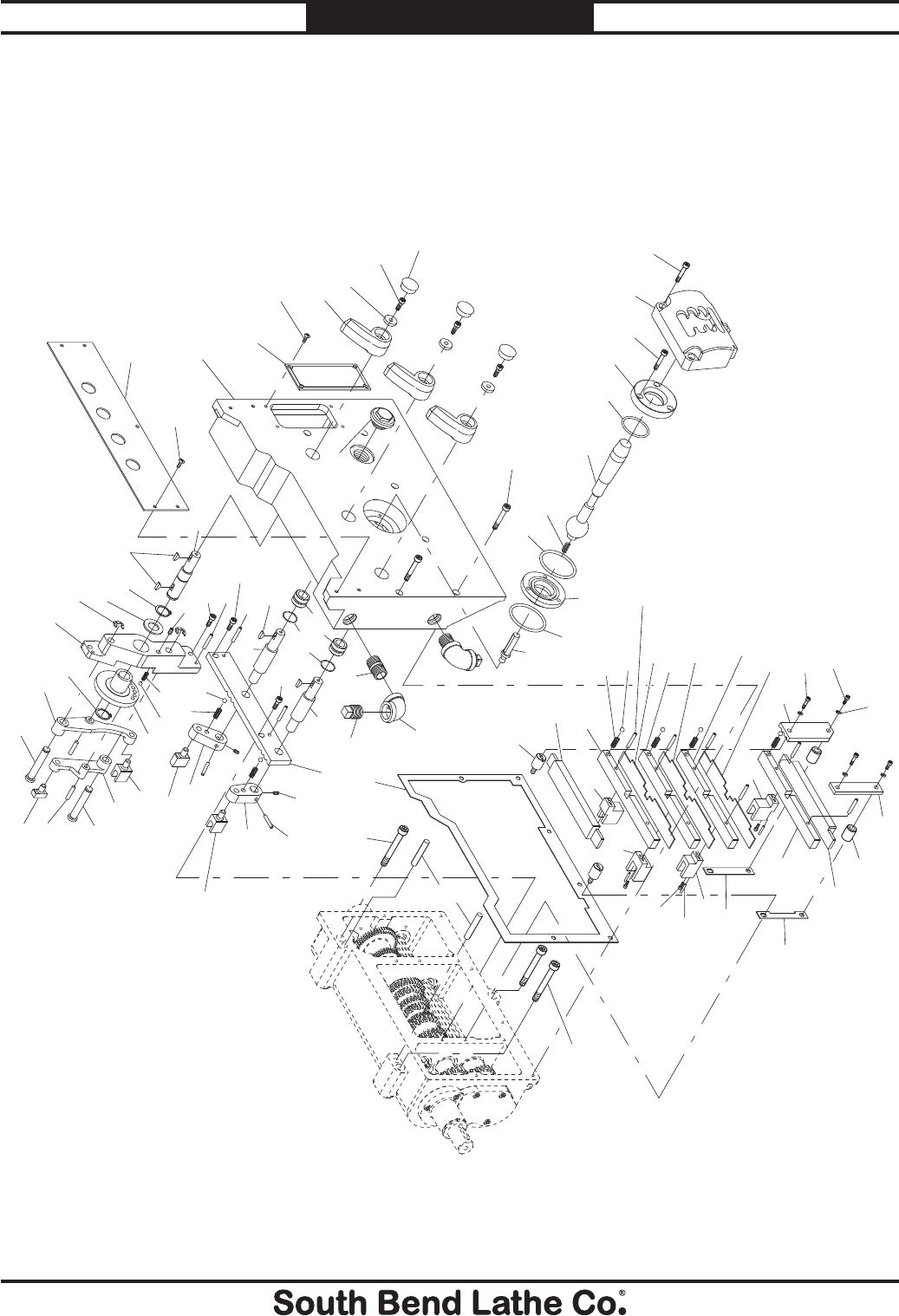 South Bend Lathe Co.®