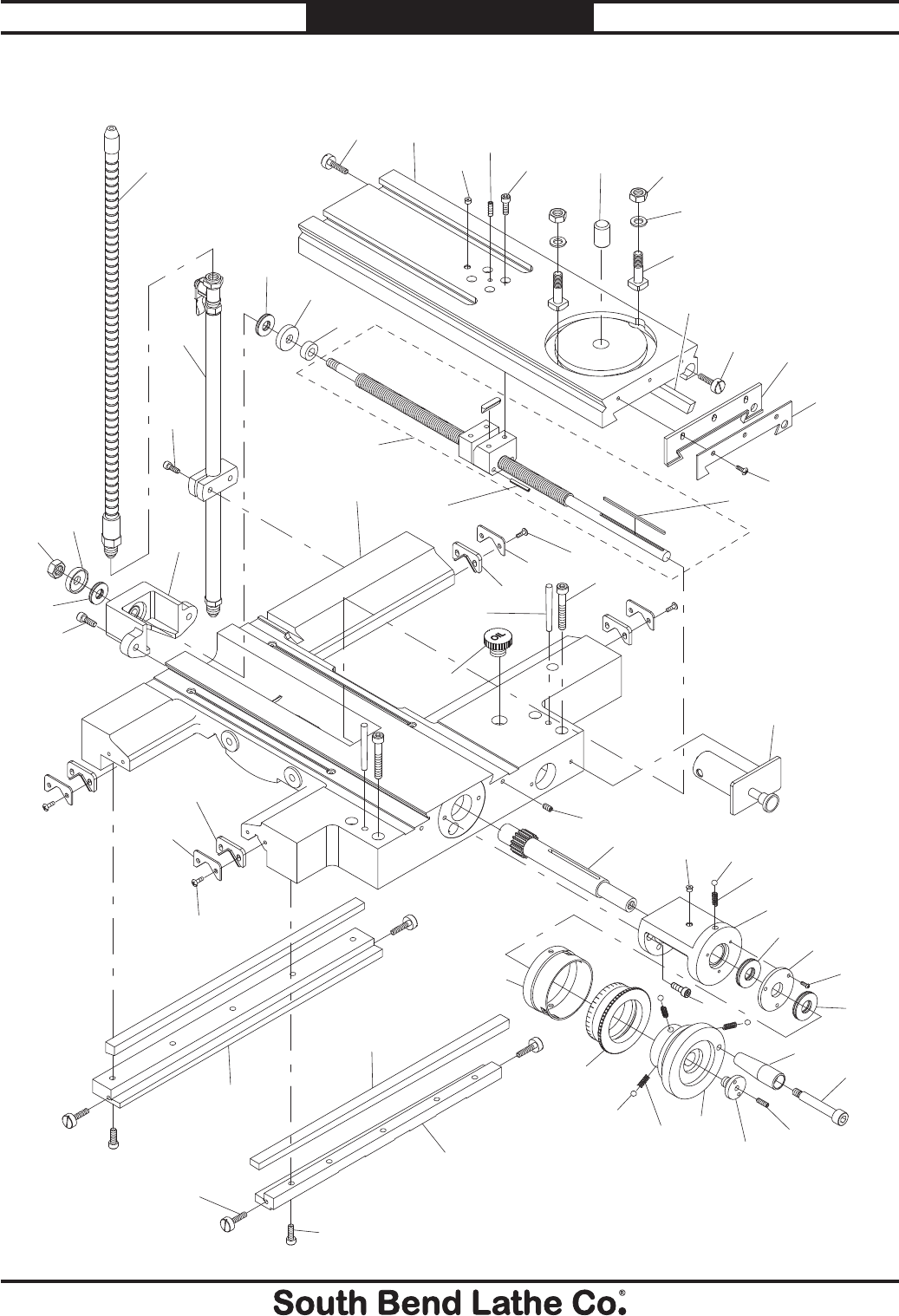 OIL

South Bend Lathe Co.®