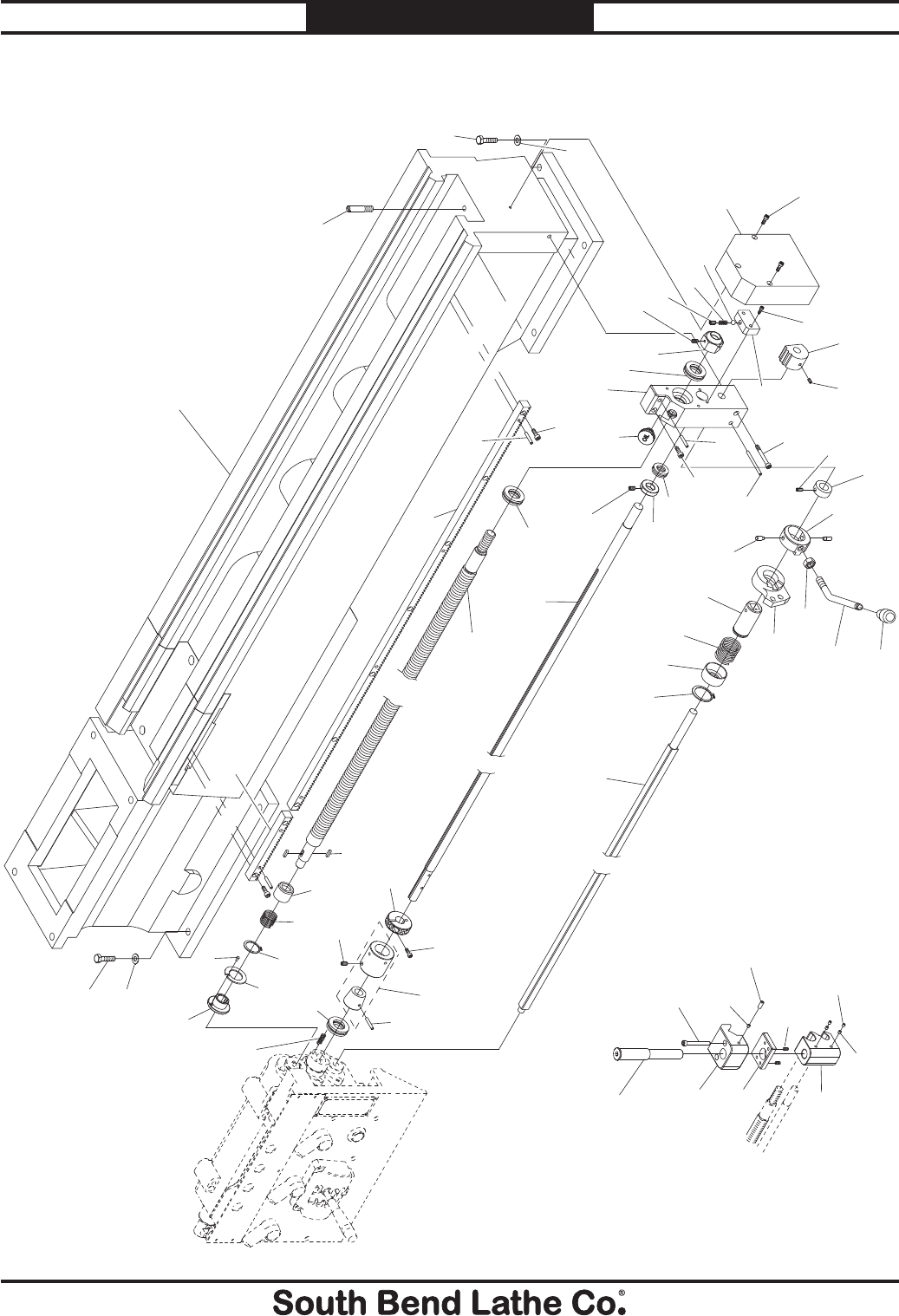 South Bend Lathe Co.®