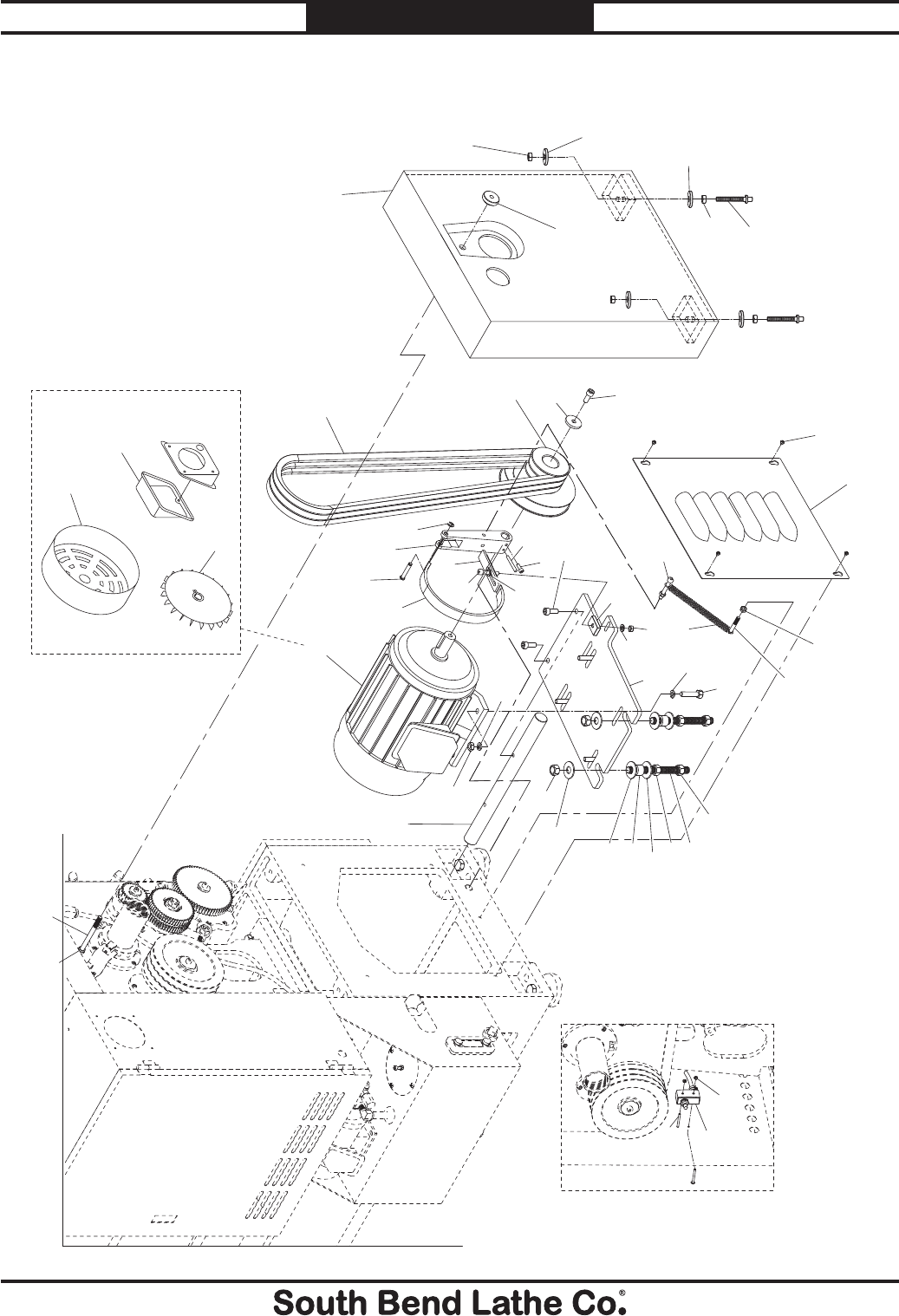 South Bend Lathe Co.®