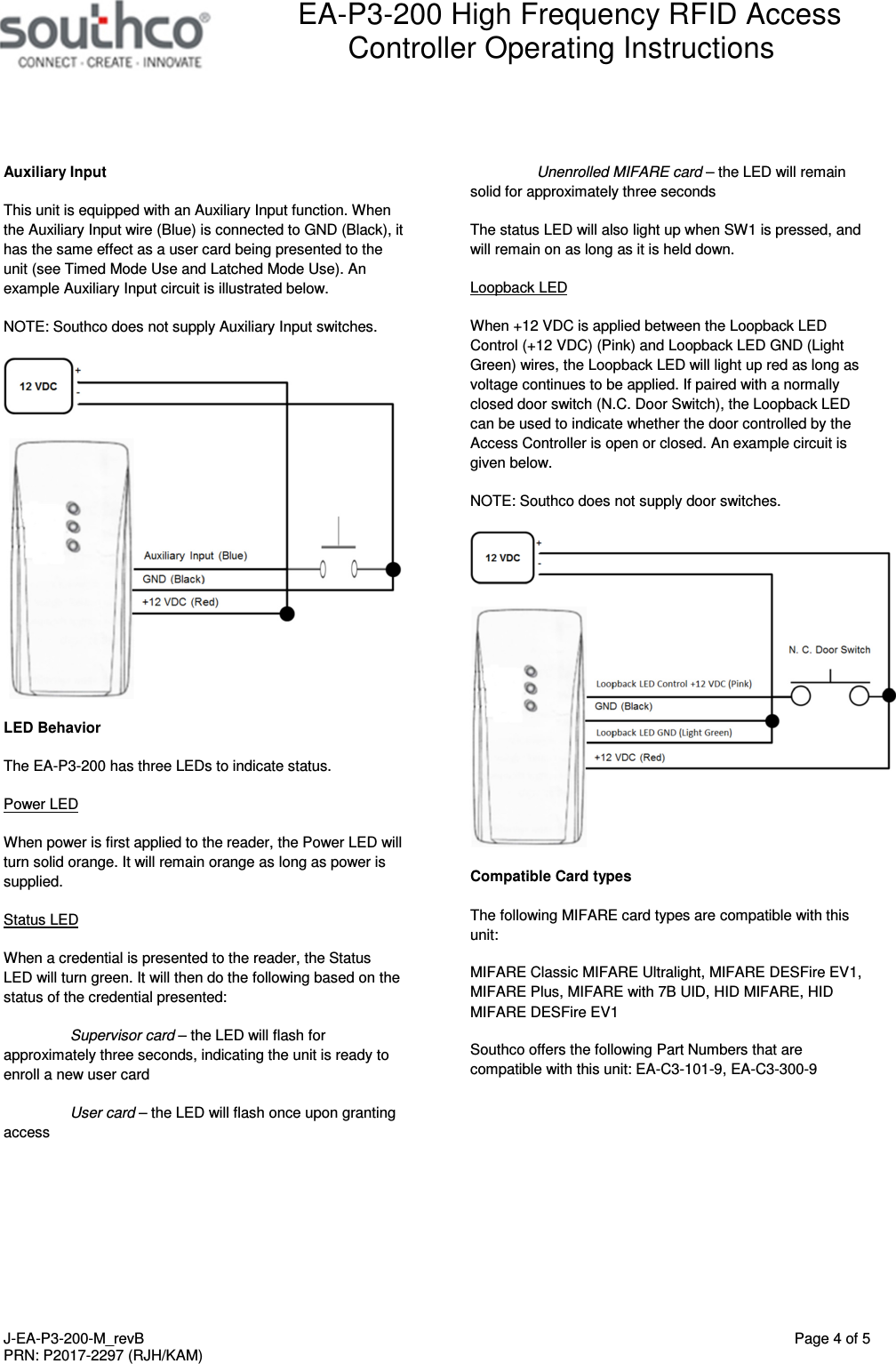 southco®
CONNECT · CREATE · INNOVATE

EA-P3-200 High Frequency RFID Access Controller Operating Instructions

Auxiliary Input

This unit is equipped with an Auxiliary Input function. When the Auxiliary Input wire (Blue) is connected to GND (Black), it has the same effect as a user card being presented to the unit (see Timed Mode Use and Latched Mode Use). An example Auxiliary Input circuit is illustrated below.

NOTE: Southco does not supply Auxiliary Input switches.

12 VDC
+
-
Auxiliary Input (Blue)
GND (Black)
+12 VDC (Red)

LED Behavior

The EA-P3-200 has three LEDs to indicate status.

Power LED

When power is first applied to the reader, the Power LED will turn solid orange. It will remain orange as long as power is supplied.

Status LED

When a credential is presented to the reader, the Status LED will turn green. It will then do the following based on the status of the credential presented:

Supervisor card – the LED will flash for approximately three seconds, indicating the unit is ready to enroll a new user card

User card – the LED will flash once upon granting access

Unenrolled MIFARE card – the LED will remain solid for approximately three seconds

The status LED will also light up when SW1 is pressed, and will remain on as long as it is held down.

Loopback LED

When +12 VDC is applied between the Loopback LED Control (+12 VDC) (Pink) and Loopback LED GND (Light Green) wires, the Loopback LED will light up red as long as voltage continues to be applied. If paired with a normally closed door switch (N.C. Door Switch), the Loopback LED can be used to indicate whether the door controlled by the Access Controller is open or closed. An example circuit is given below.

NOTE: Southco does not supply door switches.

12 VDC
+
-
N. C. Door Switch
Loopback LED Control +12 VDC (Pink)
GND (Black)
Loopback LED GND (Light Green)
+12 VDC (Red)

Compatible Card types

The following MIFARE card types are compatible with this unit:

MIFARE Classic MIFARE Ultralight, MIFARE DESFire EV1, MIFARE Plus, MIFARE with 7B UID, HID MIFARE, HID MIFARE DESFire EV1

Southco offers the following Part Numbers that are compatible with this unit: EA-C3-101-9, EA-C3-300-9

J-EA-P3-200-M_revB
PRN: P2017-2297 (RJH/KAM)
Page 4 of 5