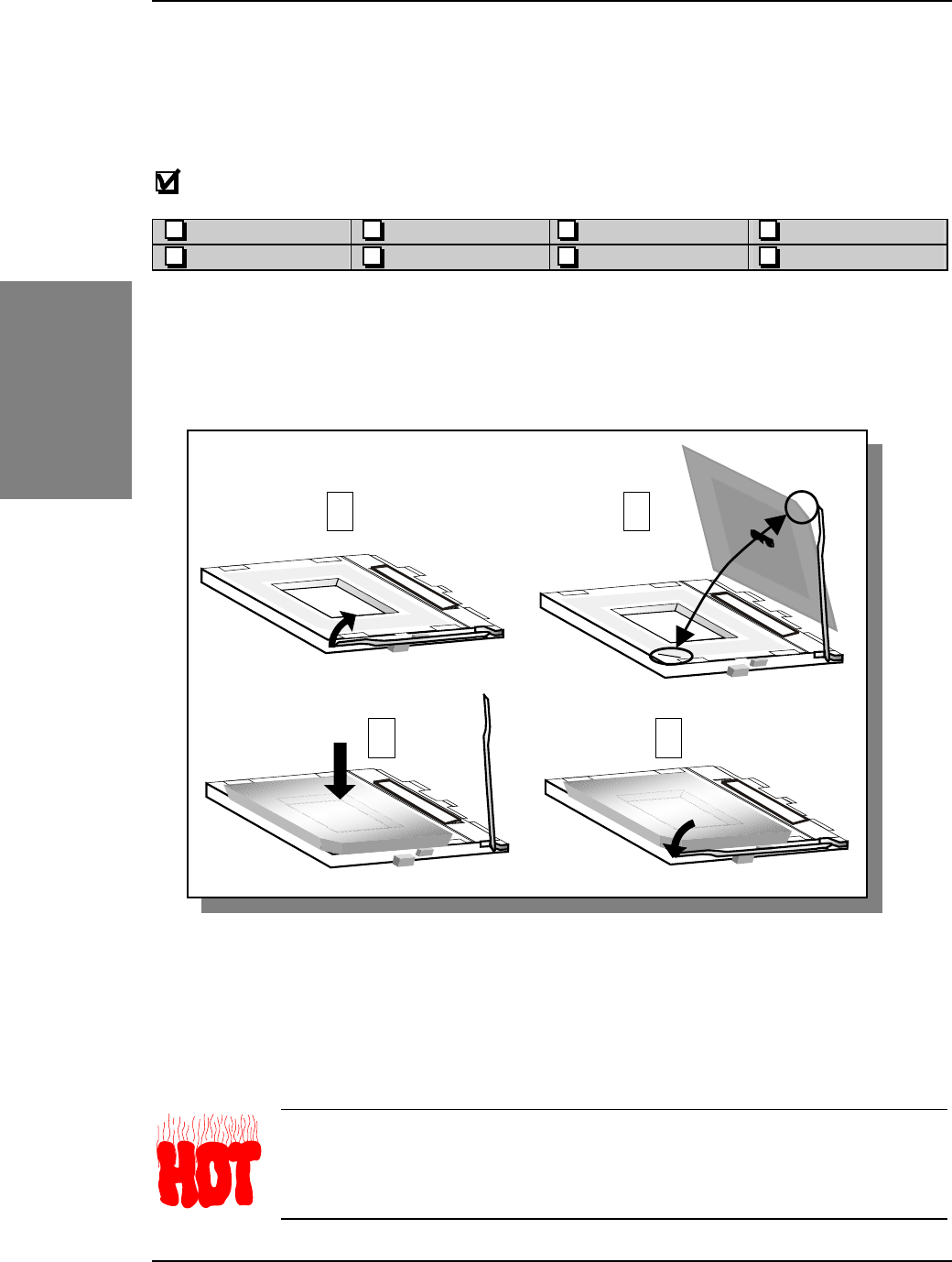 HOT