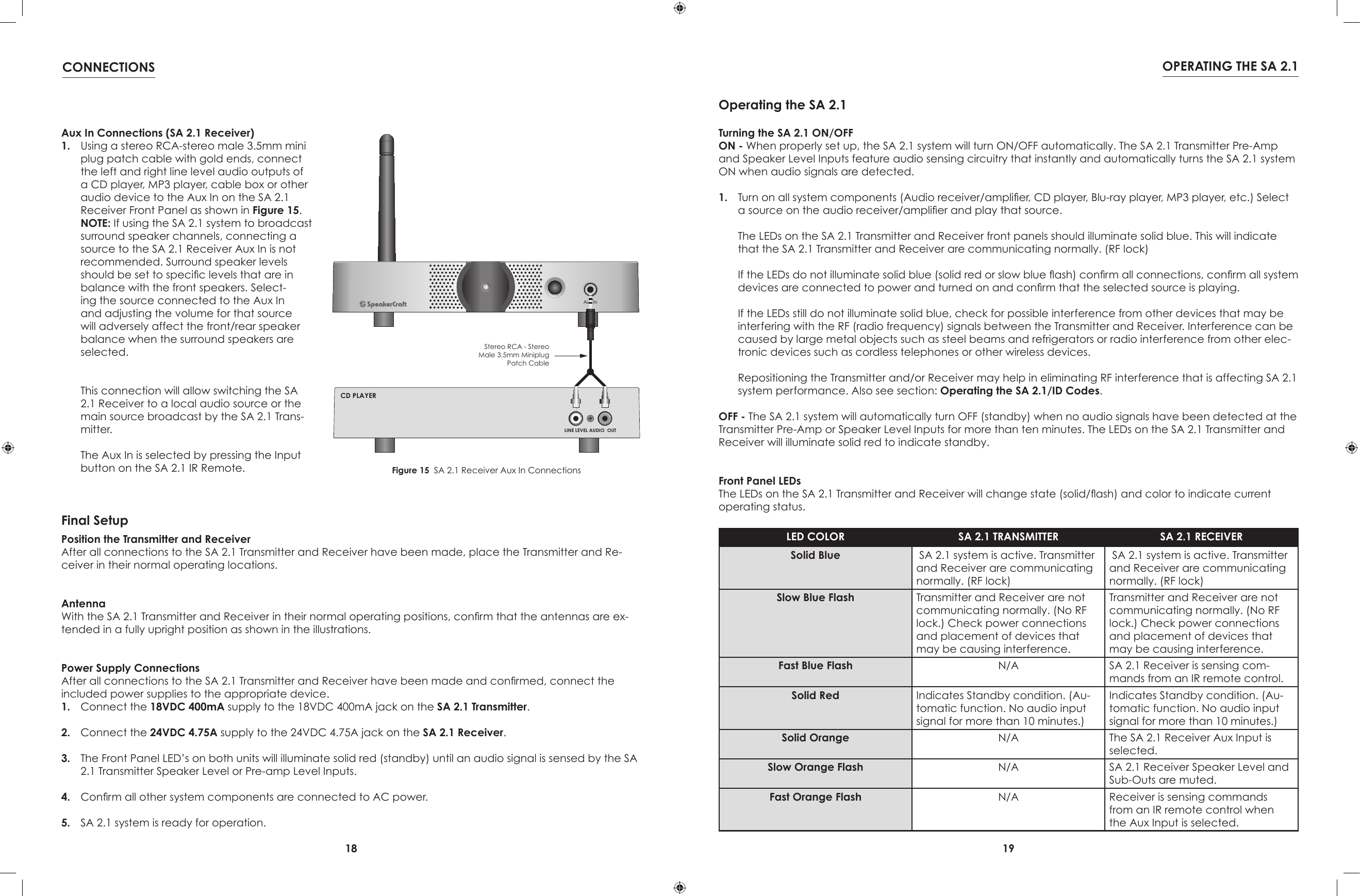 CONNECTIONS

Aux In Connections (SA 2.1 Receiver)

1. Using a stereo RCA-stereo male 3.5mm mini plug patch cable with gold ends, connect the left and right line level audio outputs of a CD player, MP3 player, cable box or other audio device to the Aux In on the SA 2.1 Receiver Front Panel as shown in Figure 15. NOTE: If using the SA 2.1 system to broadcast surround speaker channels, connecting a source to the SA 2.1 Receiver Aux In is not recommended. Surround speaker levels should be set to specific levels that are in balance with the front speakers. Selecting the source connected to the Aux In and adjusting the volume for that source will adversely affect the front/rear speaker balance when the surround speakers are selected.

This connection will allow switching the SA 2.1 Receiver to a local audio source or the main source broadcast by the SA 2.1 Transmitter.

The Aux In is selected by pressing the Input button on the SA 2.1 IR Remote.

SpeakerCraft

Aux In

Stereo RCA - Stereo Male 3.5mm Miniplug Patch Cable

CD PLAYER

LINE LEVEL AUDIO OUT

Figure 15 SA 2.1 Receiver Aux In Connections

Final Setup

Position the Transmitter and Receiver
After all connections to the SA 2.1 Transmitter and Receiver have been made, place the Transmitter and Receiver in their normal operating locations.

Antenna
With the SA 2.1 Transmitter and Receiver in their normal operating positions, confirm that the antennas are extended in a fully upright position as shown in the illustrations.

Power Supply Connections
After all connections to the SA 2.1 Transmitter and Receiver have been made and confirmed, connect the included power supplies to the appropriate device.
1. Connect the 18VDC 400mA supply to the 18VDC 400mA jack on the SA 2.1 Transmitter.

2. Connect the 24VDC 4.75A supply to the 24VDC 4.75A jack on the SA 2.1 Receiver.

3. The Front Panel LED's on both units will illuminate solid red (standby) until an audio signal is sensed by the SA 2.1 Transmitter Speaker Level or Pre-amp Level Inputs.

4. Confirm all other system components are connected to AC power.

5. SA 2.1 system is ready for operation.

18

OPERATING THE SA 2.1

Operating the SA 2.1

Turning the SA 2.1 ON/OFF
ON - When properly set up, the SA 2.1 system will turn ON/OFF automatically. The SA 2.1 Transmitter Pre-Amp and Speaker Level Inputs feature audio sensing circuitry that instantly and automatically turns the SA 2.1 system ON when audio signals are detected.

1. Turn on all system components (Audio receiver/amplifier, CD player, Blu-ray player, MP3 player, etc.) Select a source on the audio receiver/amplifier and play that source.

The LEDs on the SA 2.1 Transmitter and Receiver front panels should illuminate solid blue. This will indicate that the SA 2.1 Transmitter and Receiver are communicating normally. (RF lock)

If the LEDs do not illuminate solid blue (solid red or slow blue flash) confirm all connections, confirm all system devices are connected to power and turned on and confirm that the selected source is playing.

If the LEDs still do not illuminate solid blue, check for possible interference from other devices that may be interfering with the RF (radio frequency) signals between the Transmitter and Receiver. Interference can be caused by large metal objects such as steel beams and refrigerators or radio interference from other electronic devices such as cordless telephones or other wireless devices.

Repositioning the Transmitter and/or Receiver may help in eliminating RF interference that is affecting SA 2.1 system performance. Also see section: Operating the SA 2.1/ID Codes.

OFF - The SA 2.1 system will automatically turn OFF (standby) when no audio signals have been detected at the Transmitter Pre-Amp or Speaker Level Inputs for more than ten minutes. The LEDs on the SA 2.1 Transmitter and Receiver will illuminate solid red to indicate standby.

Front Panel LEDs
The LEDs on the SA 2.1 Transmitter and Receiver will change state (solid/flash) and color to indicate current operating status.

| LED COLOR | SA 2.1 TRANSMITTER | SA 2.1 RECEIVER |
|---|---|---|
| Solid Blue | SA 2.1 system is active. Transmitter and Receiver are communicating normally. (RF lock) | SA 2.1 system is active. Transmitter and Receiver are communicating normally. (RF lock) |
| Slow Blue Flash | Transmitter and Receiver are not communicating normally. (No RF lock.) Check power connections and placement of devices that may be causing interference. | Transmitter and Receiver are not communicating normally. (No RF lock.) Check power connections and placement of devices that may be causing interference. |
| Fast Blue Flash | N/A | SA 2.1 Receiver is sensing commands from an IR remote control. |
| Solid Red | Indicates Standby condition. (Automatic function. No audio input signal for more than 10 minutes.) | Indicates Standby condition. (Automatic function. No audio input signal for more than 10 minutes.) |
| Solid Orange | N/A | The SA 2.1 Receiver Aux Input is selected. |
| Slow Orange Flash | N/A | SA 2.1 Receiver Speaker Level and Sub-Outs are muted. |
| Fast Orange Flash | N/A | Receiver is sensing commands from an IR remote control when the Aux Input is selected. |

19