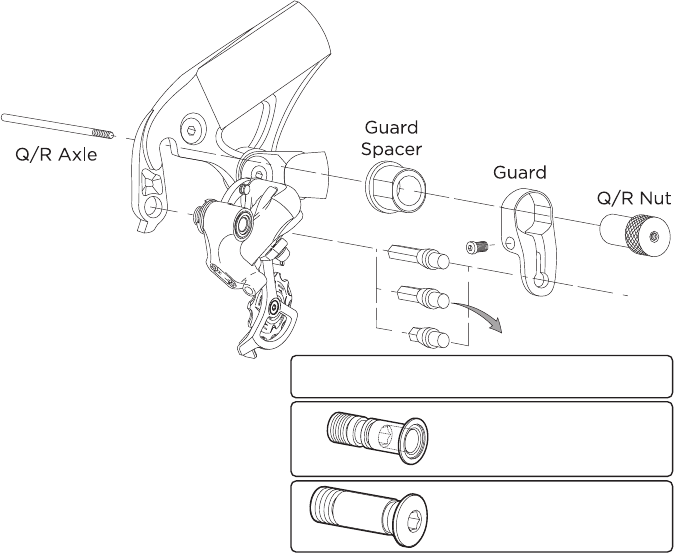 Q/R Axle

Guard Spacer

Guard

Q/R Nut