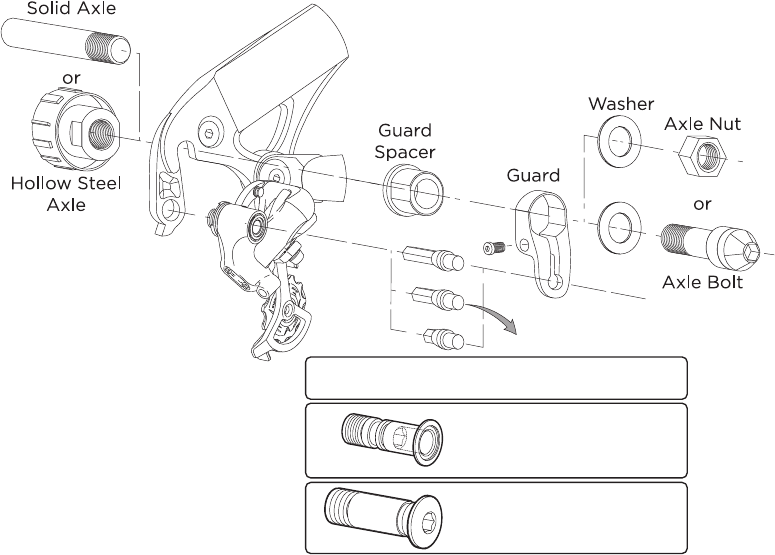 Solid Axle

or

Hollow Steel Axle

Guard Spacer

Guard

Washer

Axle Nut

or

Axle Bolt