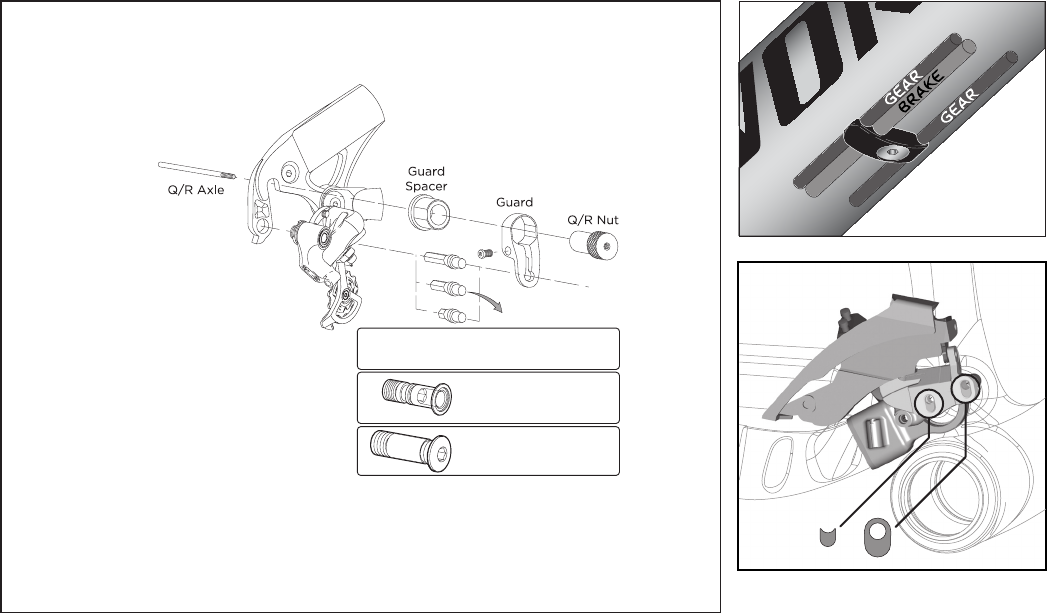 Q/R Axle

Guard Spacer

Guard

Q/R Nut

GEAR

BRAKE

GEAR