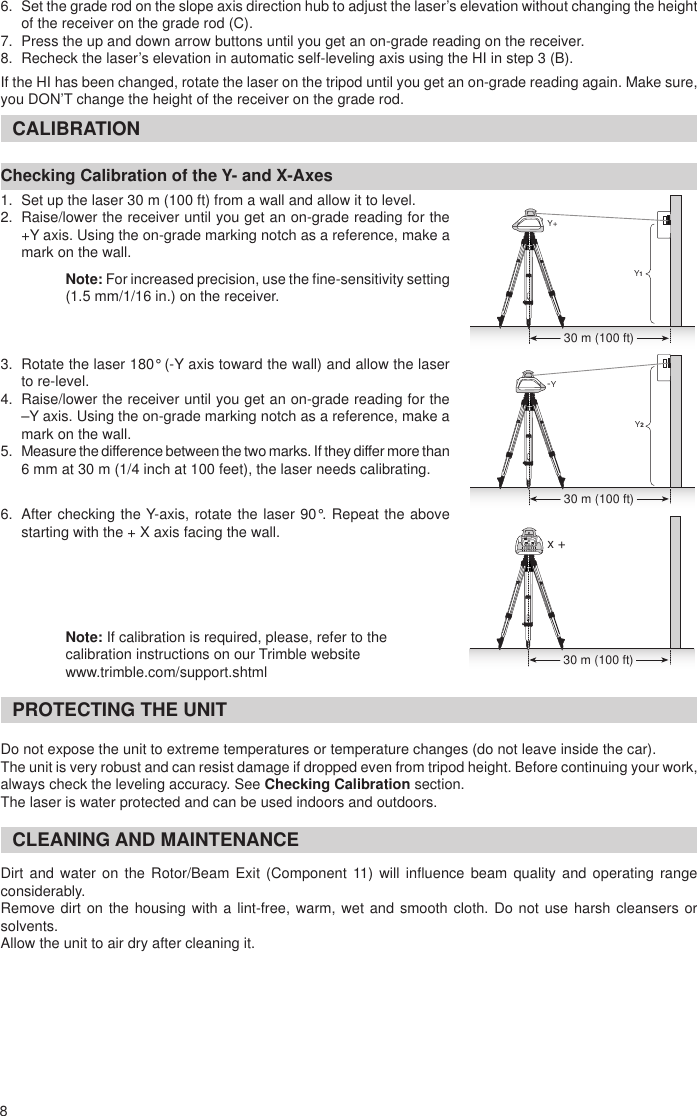 6. Set the grade rod on the slope axis direction hub to adjust the laser's elevation without changing the height of the receiver on the grade rod (C).
7. Press the up and down arrow buttons until you get an on-grade reading on the receiver.
8. Recheck the laser's elevation in automatic self-leveling axis using the HI in step 3 (B).

If the HI has been changed, rotate the laser on the tripod until you get an on-grade reading again. Make sure, you DON'T change the height of the receiver on the grade rod.

CALIBRATION

Checking Calibration of the Y- and X-Axes

1. Set up the laser 30 m (100 ft) from a wall and allow it to level.
2. Raise/lower the receiver until you get an on-grade reading for the +Y axis. Using the on-grade marking notch as a reference, make a mark on the wall.

Note: For increased precision, use the fine-sensitivity setting (1.5 mm/1/16 in.) on the receiver.

Y+

Y1

30 m (100 ft)

3. Rotate the laser 180° (-Y axis toward the wall) and allow the laser to re-level.
4. Raise/lower the receiver until you get an on-grade reading for the –Y axis. Using the on-grade marking notch as a reference, make a mark on the wall.
5. Measure the difference between the two marks. If they differ more than 6 mm at 30 m (1/4 inch at 100 feet), the laser needs calibrating.

-Y

Y2

30 m (100 ft)

6. After checking the Y-axis, rotate the laser 90°. Repeat the above starting with the + X axis facing the wall.

X +

Note: If calibration is required, please, refer to the calibration instructions on our Trimble website www.trimble.com/support.shtml

30 m (100 ft)

PROTECTING THE UNIT

Do not expose the unit to extreme temperatures or temperature changes (do not leave inside the car).
The unit is very robust and can resist damage if dropped even from tripod height. Before continuing your work, always check the leveling accuracy. See Checking Calibration section.
The laser is water protected and can be used indoors and outdoors.

CLEANING AND MAINTENANCE

Dirt and water on the Rotor/Beam Exit (Component 11) will influence beam quality and operating range considerably.
Remove dirt on the housing with a lint-free, warm, wet and smooth cloth. Do not use harsh cleansers or solvents.
Allow the unit to air dry after cleaning it.

8