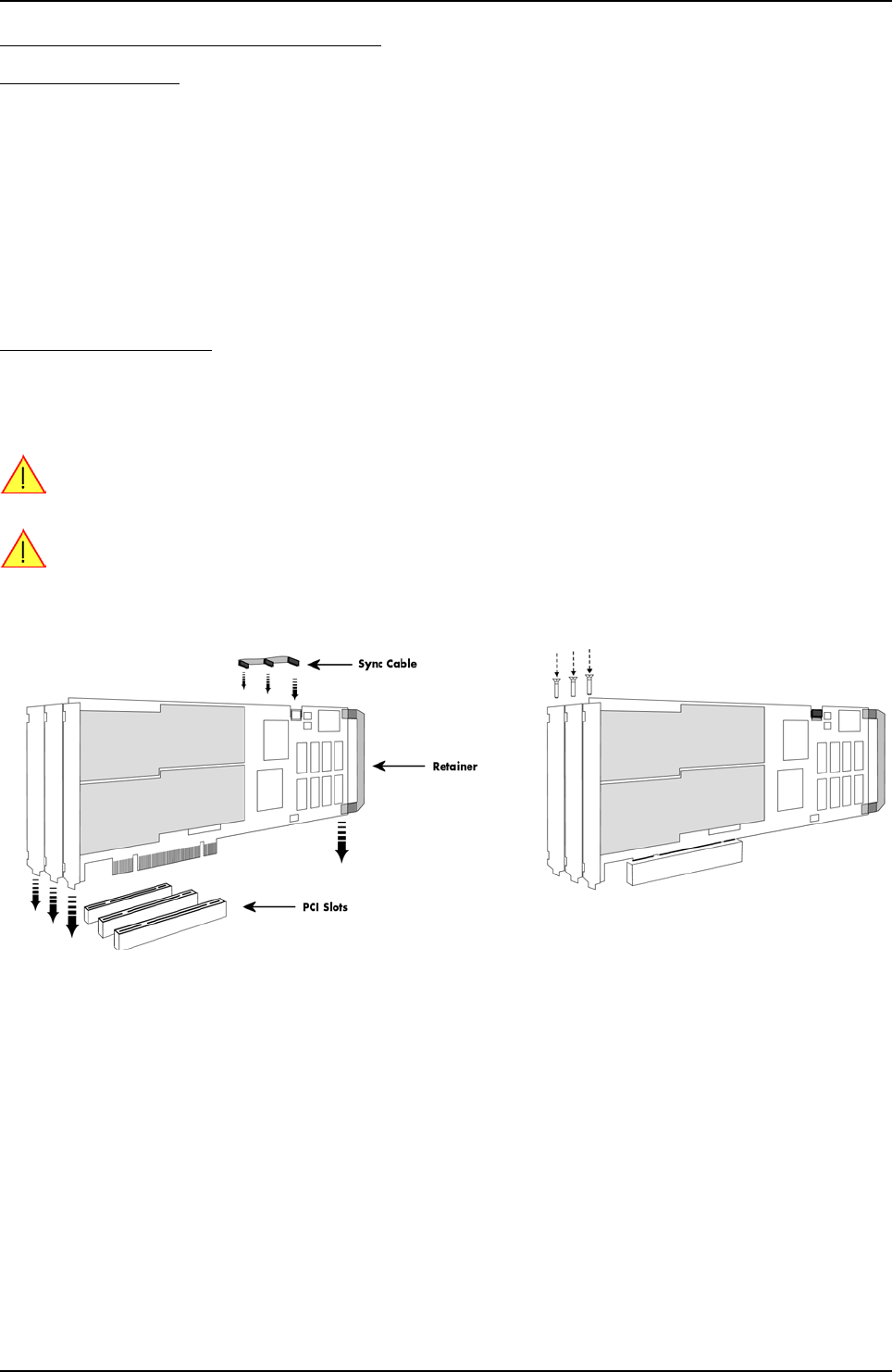 Sync Cable

Retainer

PCI Slots