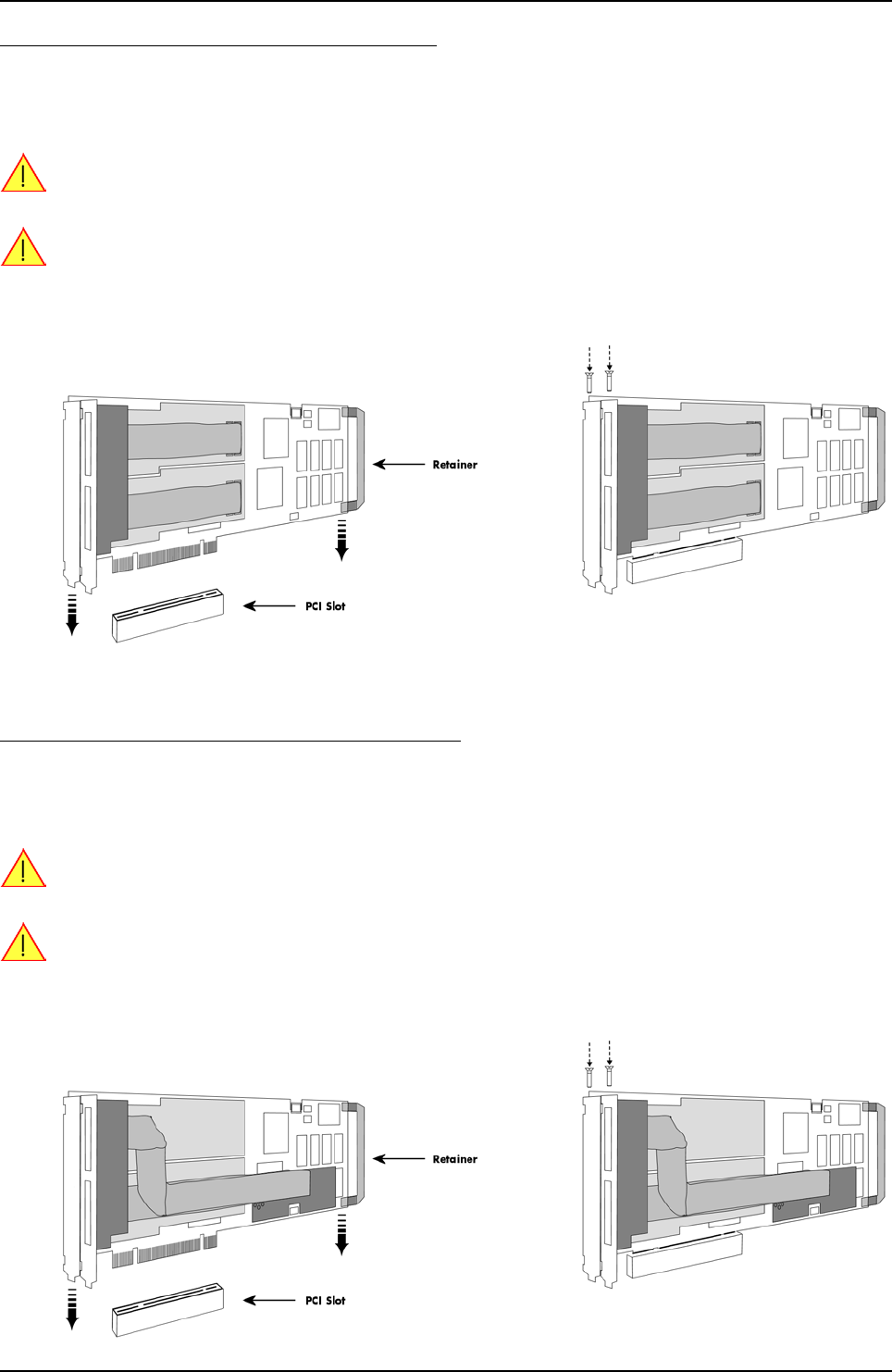 Retainer

PCI Slot

Retainer

PCI Slot