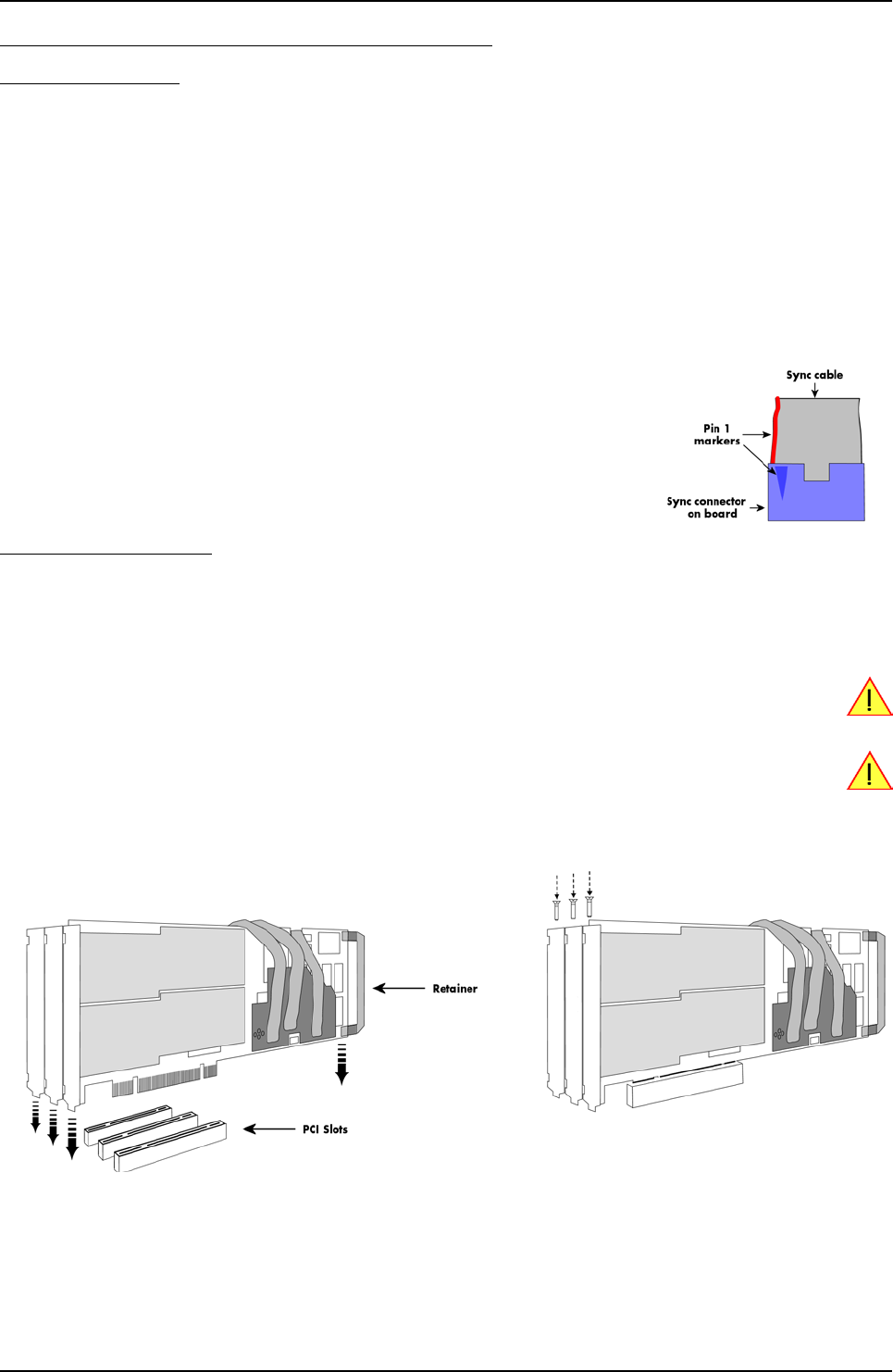 Sync cable

Pin 1 markers

Sync connector on board

Retainer

PCI Slots