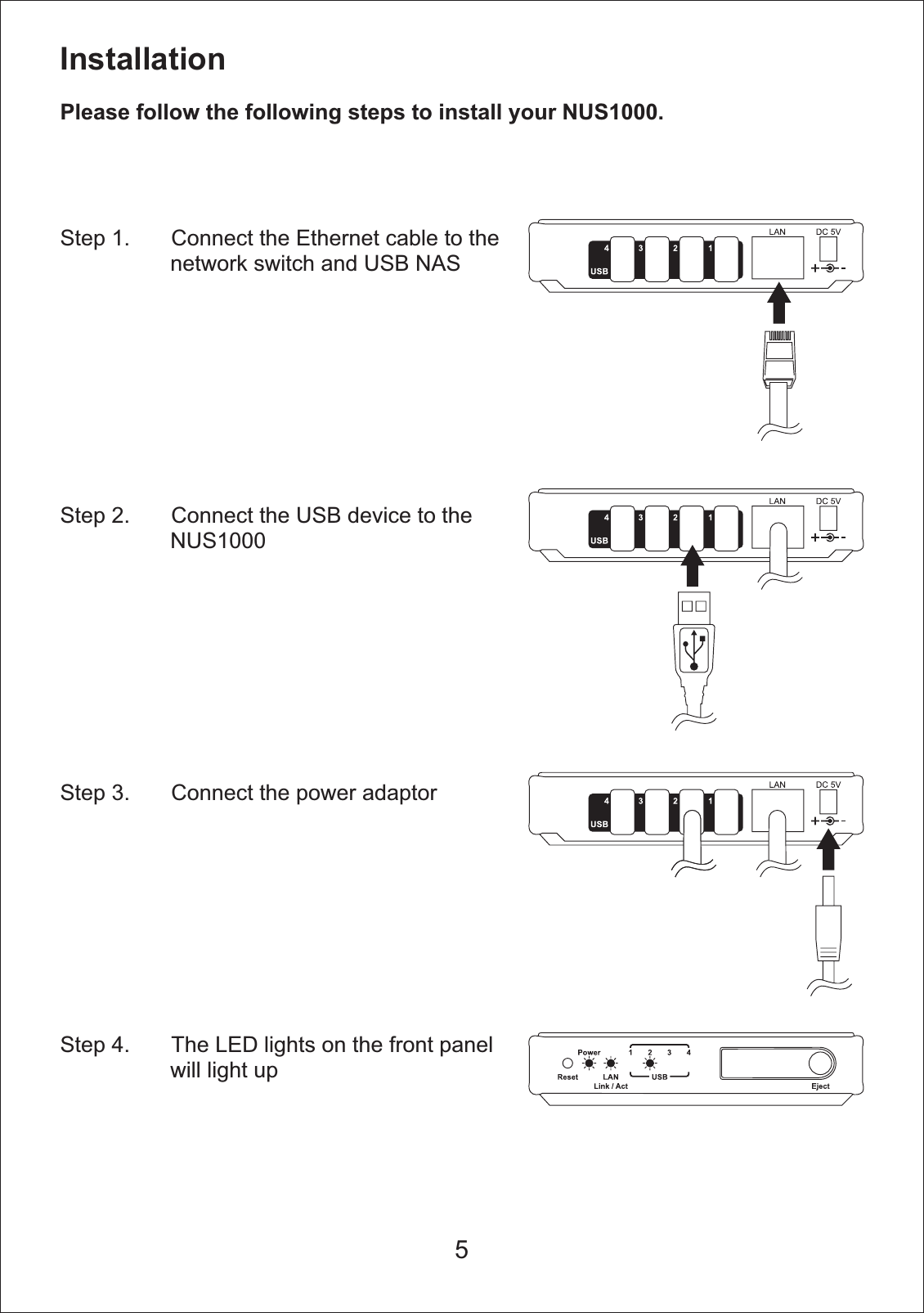 Installation

Please follow the following steps to install your NUS1000.

Step 1. Connect the Ethernet cable to the network switch and USB NAS

4 3 2 1 USB LAN DC 5V

Step 2. Connect the USB device to the NUS1000

4 3 2 1 USB LAN DC 5V

Step 3. Connect the power adaptor

4 3 2 1 USB LAN DC 5V

Step 4. The LED lights on the front panel will light up

Power Reset LAN Link / Act 1 2 3 4 USB Eject

5