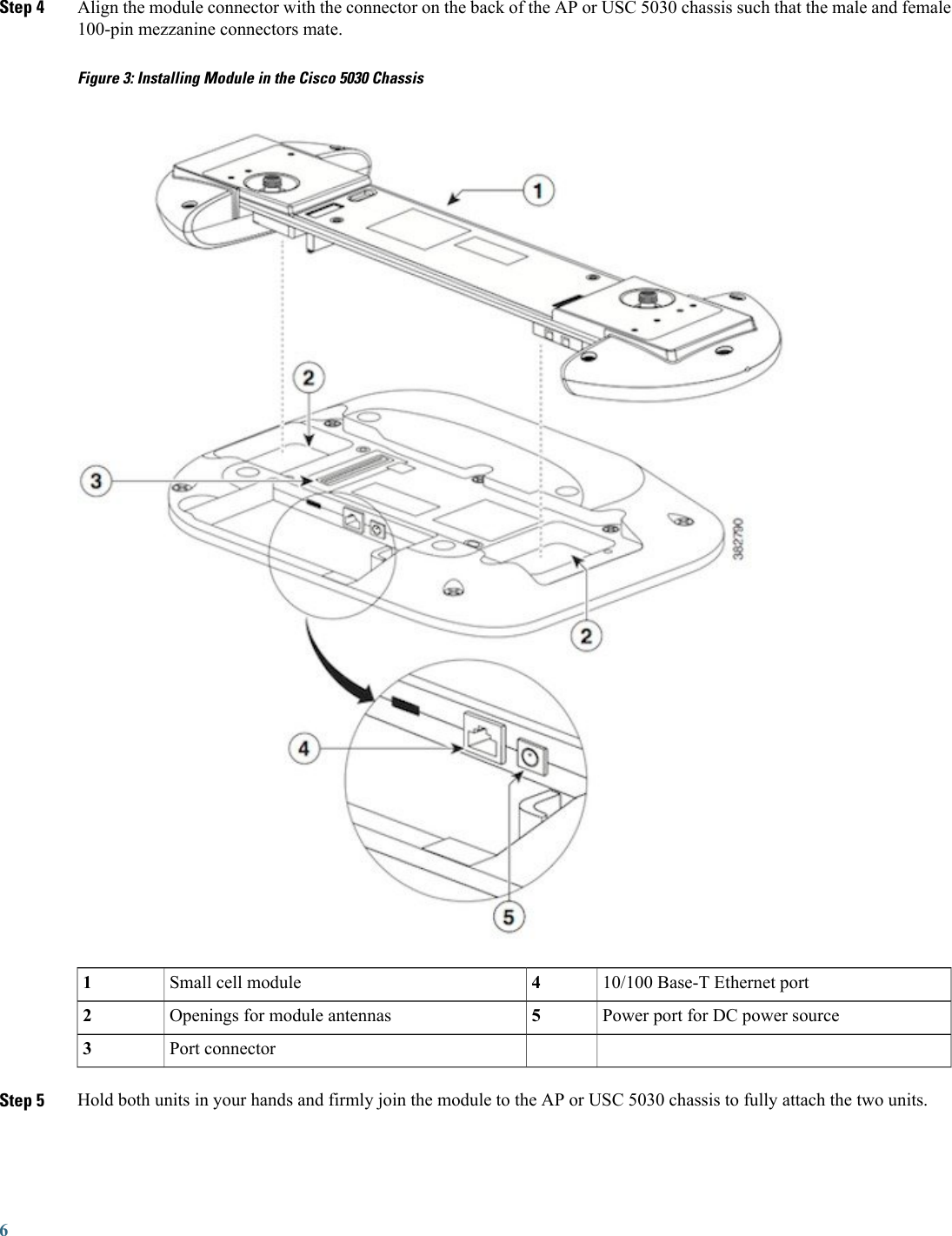 Step 4 Align the module connector with the connector on the back of the AP or USC 5030 chassis such that the male and female 100-pin mezzanine connectors mate.

Figure 3: Installing Module in the Cisco 5030 Chassis

1

2

3

2

382790

4

5

| 1 | Small cell module | 4 | 10/100 Base-T Ethernet port |
|---|---|---|---|
| 2 | Openings for module antennas | 5 | Power port for DC power source |
| 3 | Port connector | | |

Step 5 Hold both units in your hands and firmly join the module to the AP or USC 5030 chassis to fully attach the two units.

6