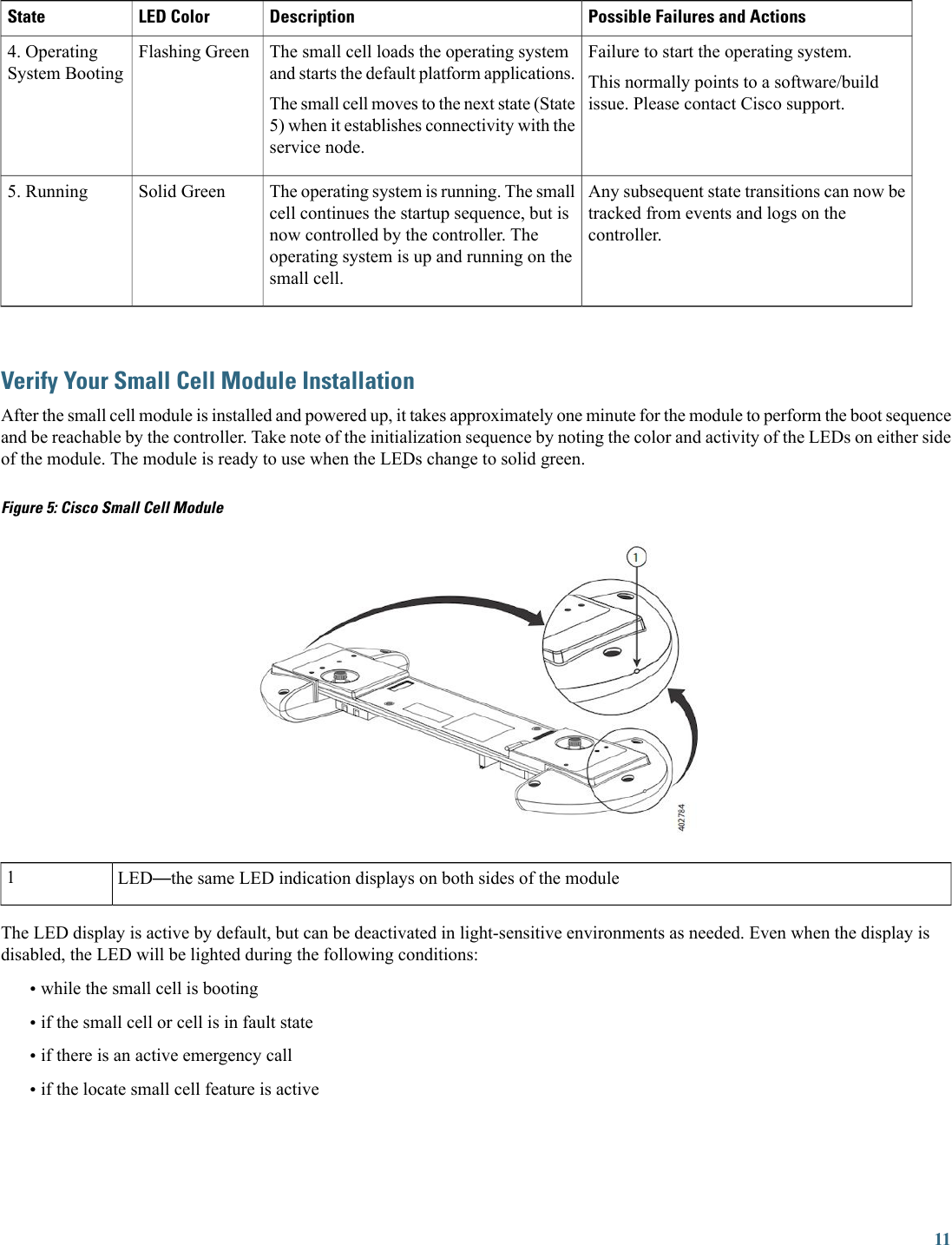 | State | LED Color | Description | Possible Failures and Actions |
|---|---|---|---|
| 4. Operating System Booting | Flashing Green | The small cell loads the operating system and starts the default platform applications. The small cell moves to the next state (State 5) when it establishes connectivity with the service node. | Failure to start the operating system. This normally points to a software/build issue. Please contact Cisco support. |
| 5. Running | Solid Green | The operating system is running. The small cell continues the startup sequence, but is now controlled by the controller. The operating system is up and running on the small cell. | Any subsequent state transitions can now be tracked from events and logs on the controller. |

Verify Your Small Cell Module Installation

After the small cell module is installed and powered up, it takes approximately one minute for the module to perform the boot sequence and be reachable by the controller. Take note of the initialization sequence by noting the color and activity of the LEDs on either side of the module. The module is ready to use when the LEDs change to solid green.

Figure 5: Cisco Small Cell Module

1

402784

| 1 | LED—the same LED indication displays on both sides of the module |
|---|---|

The LED display is active by default, but can be deactivated in light-sensitive environments as needed. Even when the display is disabled, the LED will be lighted during the following conditions:

• while the small cell is booting

• if the small cell or cell is in fault state

• if there is an active emergency call

• if the locate small cell feature is active

11