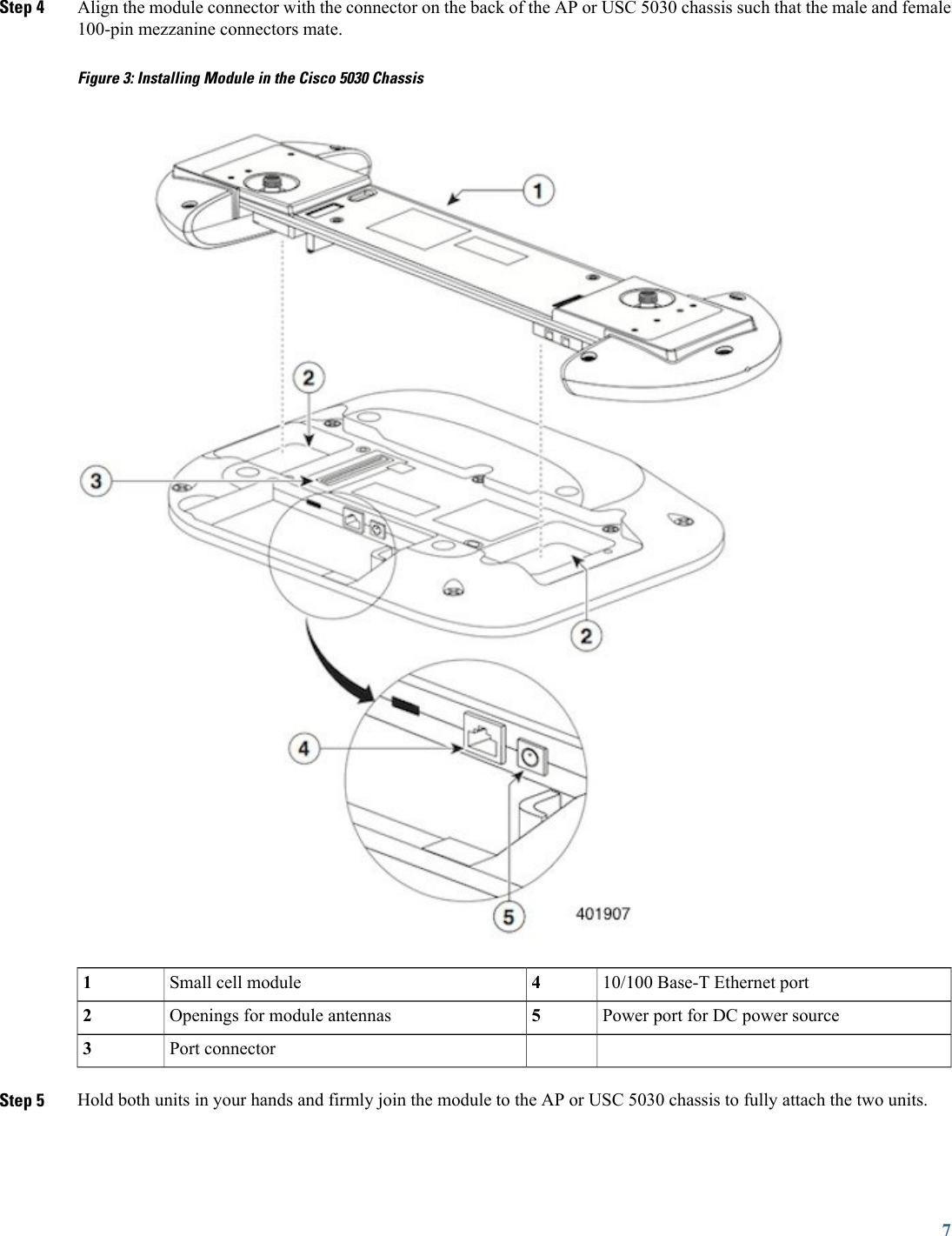 Step 4 Align the module connector with the connector on the back of the AP or USC 5030 chassis such that the male and female 100-pin mezzanine connectors mate.

Figure 3: Installing Module in the Cisco 5030 Chassis

1

2

3

2

4

5

401907

| 1 | Small cell module | 4 | 10/100 Base-T Ethernet port |
|---|---|---|---|
| 2 | Openings for module antennas | 5 | Power port for DC power source |
| 3 | Port connector | | |

Step 5 Hold both units in your hands and firmly join the module to the AP or USC 5030 chassis to fully attach the two units.

7