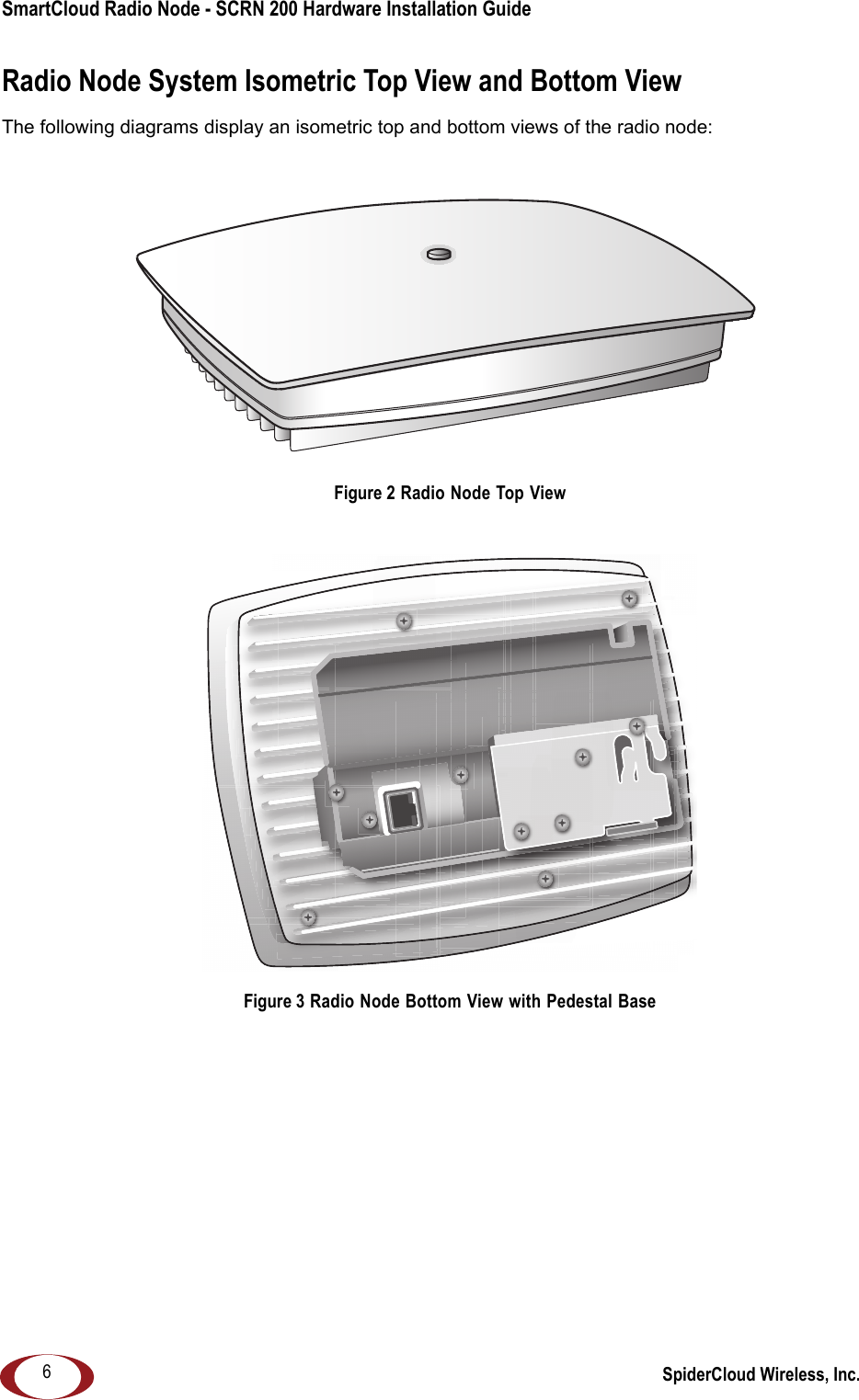 SmartCloud Radio Node - SCRN 200 Hardware Installation Guide

Radio Node System Isometric Top View and Bottom View

The following diagrams display an isometric top and bottom views of the radio node:

Figure 2 Radio Node Top View

Figure 3 Radio Node Bottom View with Pedestal Base

6

SpiderCloud Wireless, Inc.