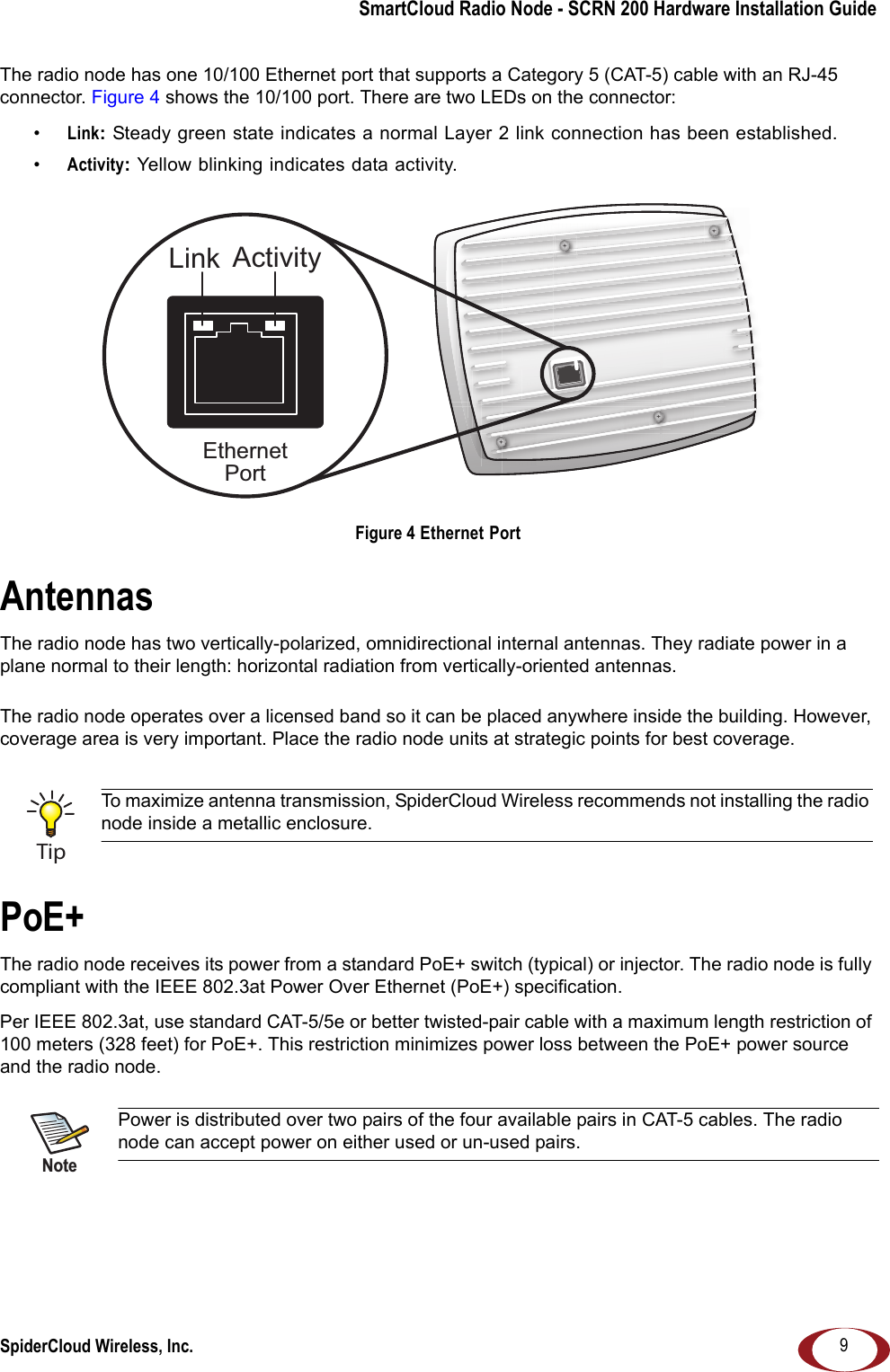 SmartCloud Radio Node - SCRN 200 Hardware Installation Guide

The radio node has one 10/100 Ethernet port that supports a Category 5 (CAT-5) cable with an RJ-45 connector. Figure 4 shows the 10/100 port. There are two LEDs on the connector:

• Link: Steady green state indicates a normal Layer 2 link connection has been established.
• Activity: Yellow blinking indicates data activity.

Link Activity

Ethernet Port

Figure 4 Ethernet Port

Antennas

The radio node has two vertically-polarized, omnidirectional internal antennas. They radiate power in a plane normal to their length: horizontal radiation from vertically-oriented antennas.

The radio node operates over a licensed band so it can be placed anywhere inside the building. However, coverage area is very important. Place the radio node units at strategic points for best coverage.

Tip

To maximize antenna transmission, SpiderCloud Wireless recommends not installing the radio node inside a metallic enclosure.

PoE+

The radio node receives its power from a standard PoE+ switch (typical) or injector. The radio node is fully compliant with the IEEE 802.3at Power Over Ethernet (PoE+) specification.

Per IEEE 802.3at, use standard CAT-5/5e or better twisted-pair cable with a maximum length restriction of 100 meters (328 feet) for PoE+. This restriction minimizes power loss between the PoE+ power source and the radio node.

Note

Power is distributed over two pairs of the four available pairs in CAT-5 cables. The radio node can accept power on either used or un-used pairs.

SpiderCloud Wireless, Inc.

9