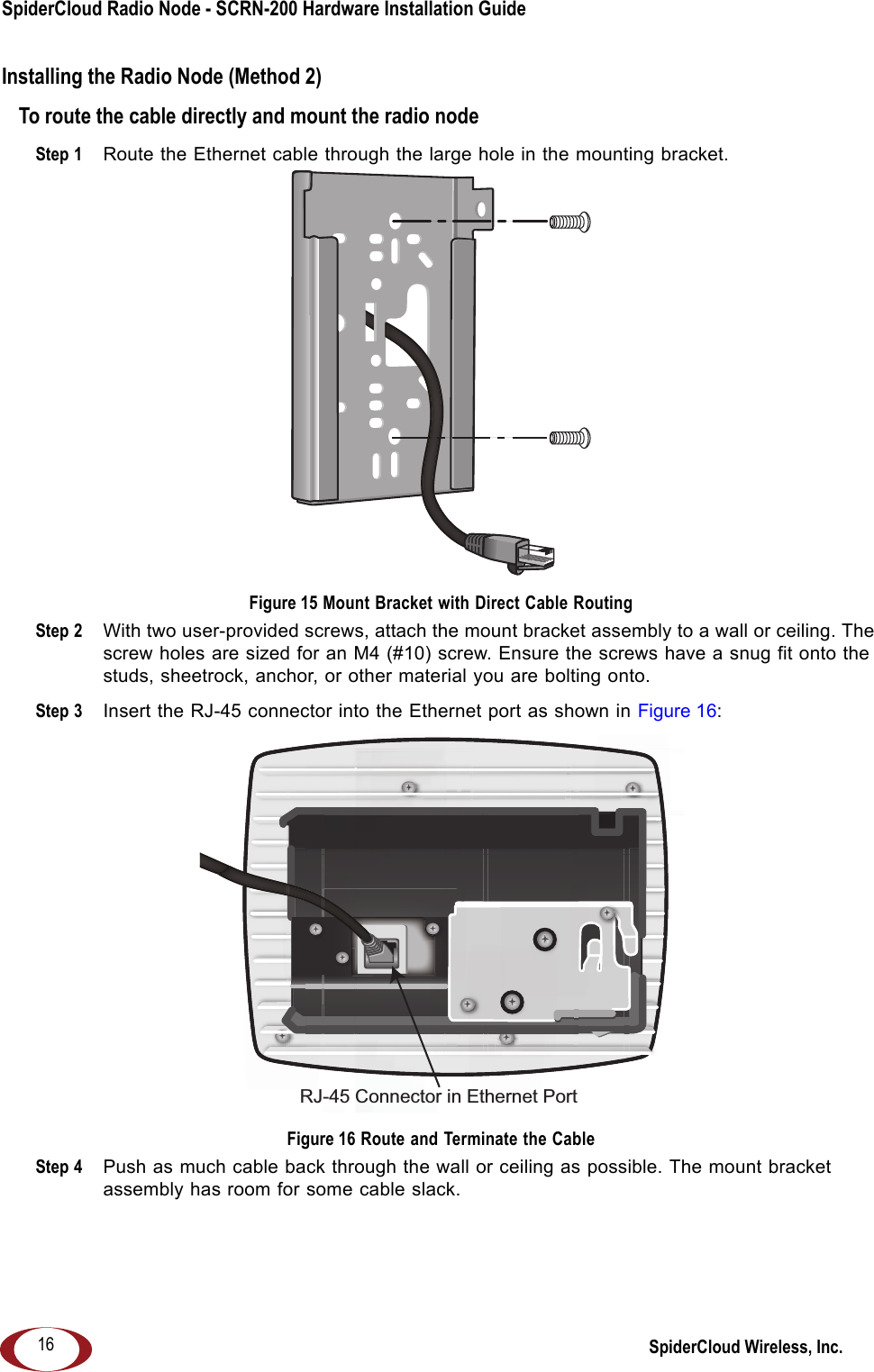 SpiderCloud Radio Node - SCRN-200 Hardware Installation Guide

Installing the Radio Node (Method 2)

To route the cable directly and mount the radio node

Step 1 Route the Ethernet cable through the large hole in the mounting bracket.

Figure 15 Mount Bracket with Direct Cable Routing

Step 2 With two user-provided screws, attach the mount bracket assembly to a wall or ceiling. The screw holes are sized for an M4 (#10) screw. Ensure the screws have a snug fit onto the studs, sheetrock, anchor, or other material you are bolting onto.

Step 3 Insert the RJ-45 connector into the Ethernet port as shown in Figure 16:

RJ-45 Connector in Ethernet Port

Figure 16 Route and Terminate the Cable

Step 4 Push as much cable back through the wall or ceiling as possible. The mount bracket assembly has room for some cable slack.

16

SpiderCloud Wireless, Inc.