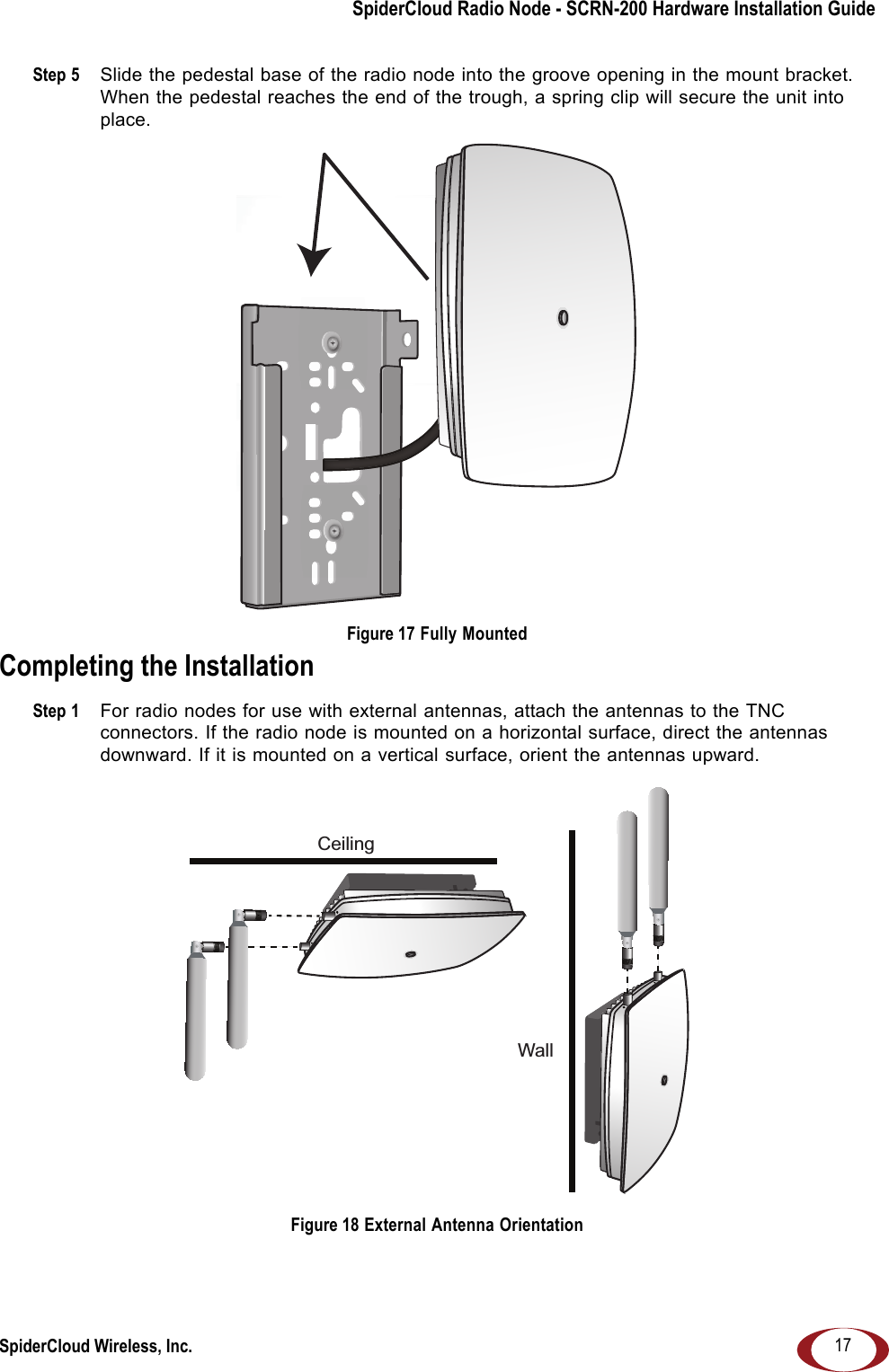 SpiderCloud Radio Node - SCRN-200 Hardware Installation Guide

Step 5 Slide the pedestal base of the radio node into the groove opening in the mount bracket. When the pedestal reaches the end of the trough, a spring clip will secure the unit into place.

Figure 17 Fully Mounted

Completing the Installation

Step 1 For radio nodes for use with external antennas, attach the antennas to the TNC connectors. If the radio node is mounted on a horizontal surface, direct the antennas downward. If it is mounted on a vertical surface, orient the antennas upward.

Ceiling

Wall

Figure 18 External Antenna Orientation

SpiderCloud Wireless, Inc.

17