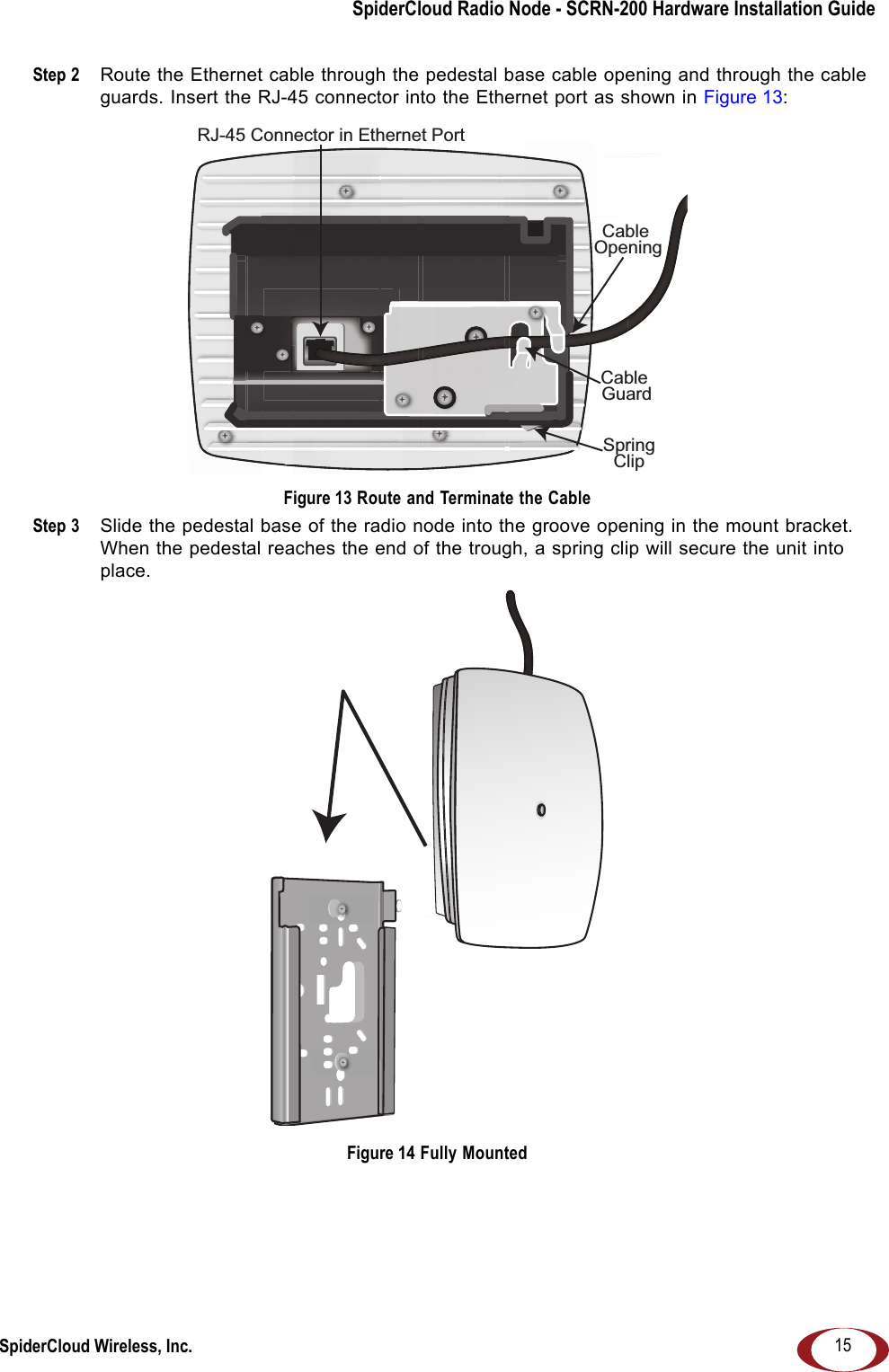 SpiderCloud Radio Node - SCRN-200 Hardware Installation Guide

Step 2 Route the Ethernet cable through the pedestal base cable opening and through the cable guards. Insert the RJ-45 connector into the Ethernet port as shown in Figure 13:

RJ-45 Connector in Ethernet Port

Cable Opening

Cable Guard

Spring Clip

Figure 13 Route and Terminate the Cable

Step 3 Slide the pedestal base of the radio node into the groove opening in the mount bracket. When the pedestal reaches the end of the trough, a spring clip will secure the unit into place.

Figure 14 Fully Mounted

SpiderCloud Wireless, Inc.

15