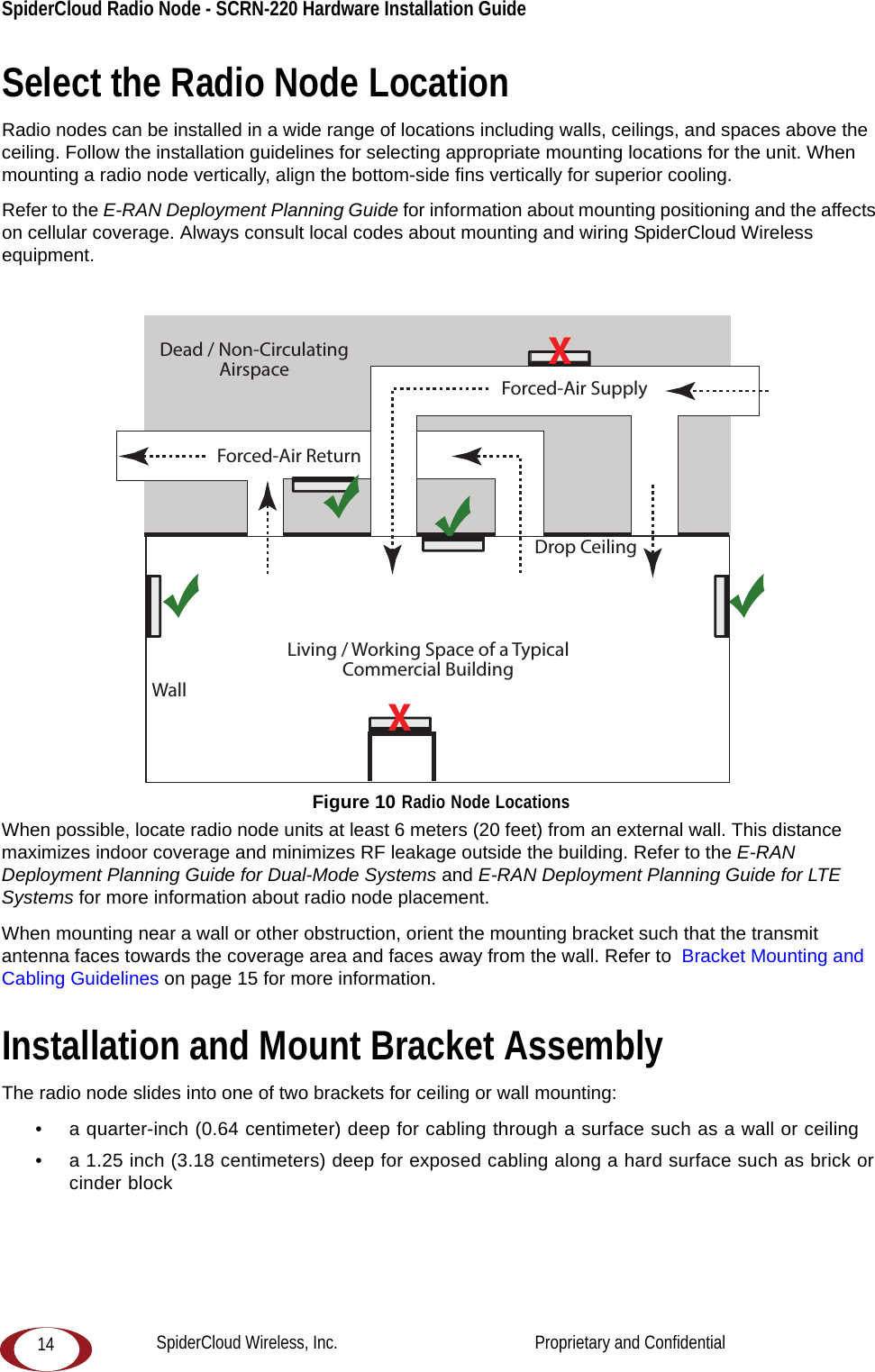 SpiderCloud Radio Node - SCRN-220 Hardware Installation Guide

Select the Radio Node Location

Radio nodes can be installed in a wide range of locations including walls, ceilings, and spaces above the ceiling. Follow the installation guidelines for selecting appropriate mounting locations for the unit. When mounting a radio node vertically, align the bottom-side fins vertically for superior cooling.

Refer to the E-RAN Deployment Planning Guide for information about mounting positioning and the affects on cellular coverage. Always consult local codes about mounting and wiring SpiderCloud Wireless equipment.

Dead / Non-Circulating Airspace

X

Forced-Air Supply

Forced-Air Return

Drop Ceiling

Living / Working Space of a Typical Commercial Building

Wall

X

Figure 10 Radio Node Locations

When possible, locate radio node units at least 6 meters (20 feet) from an external wall. This distance maximizes indoor coverage and minimizes RF leakage outside the building. Refer to the E-RAN Deployment Planning Guide for Dual-Mode Systems and E-RAN Deployment Planning Guide for LTE Systems for more information about radio node placement.

When mounting near a wall or other obstruction, orient the mounting bracket such that the transmit antenna faces towards the coverage area and faces away from the wall. Refer to Bracket Mounting and Cabling Guidelines on page 15 for more information.

Installation and Mount Bracket Assembly

The radio node slides into one of two brackets for ceiling or wall mounting:

• a quarter-inch (0.64 centimeter) deep for cabling through a surface such as a wall or ceiling

• a 1.25 inch (3.18 centimeters) deep for exposed cabling along a hard surface such as brick or cinder block

14

SpiderCloud Wireless, Inc.

Proprietary and Confidential