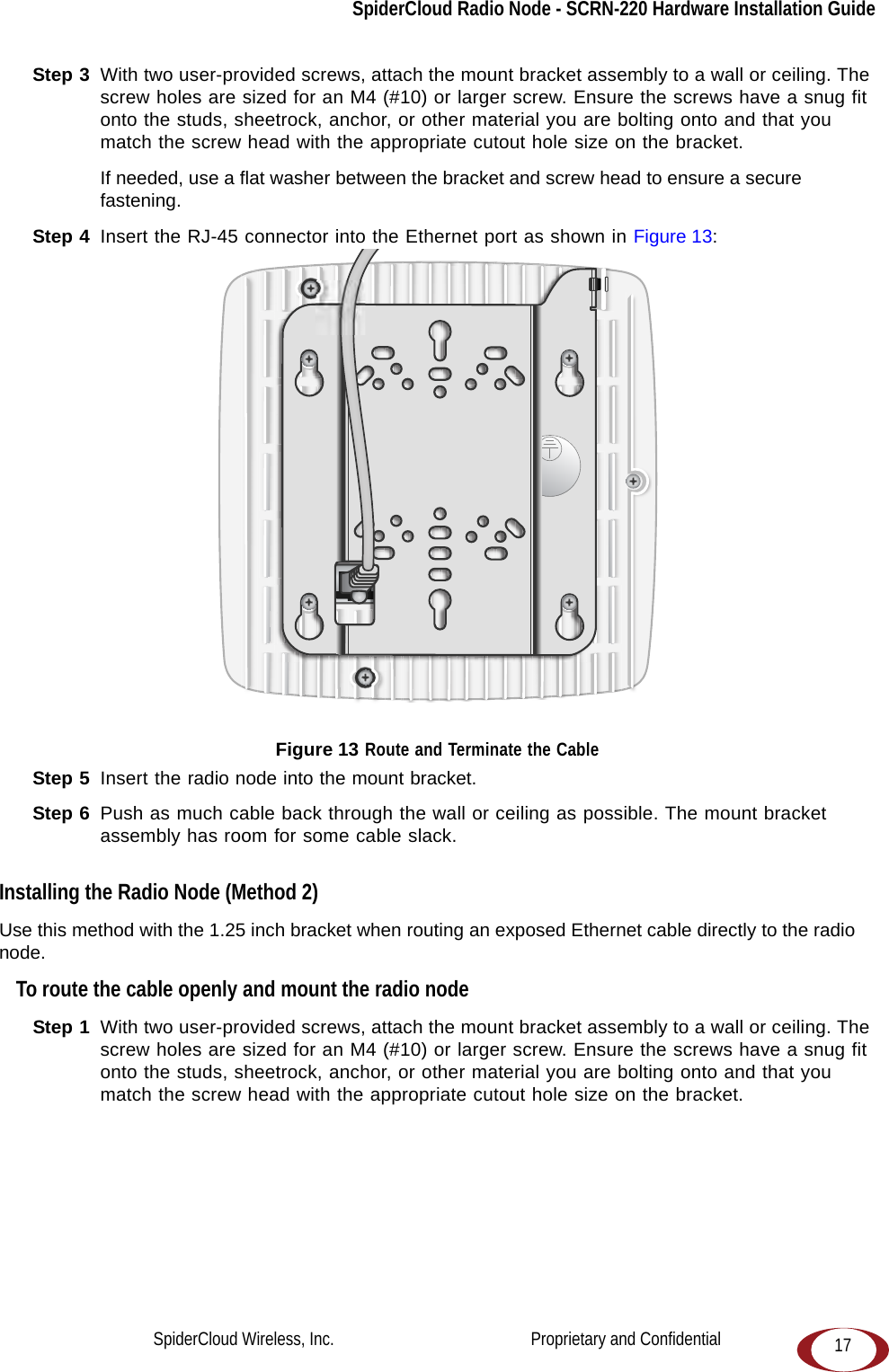 SpiderCloud Radio Node - SCRN-220 Hardware Installation Guide

Step 3 With two user-provided screws, attach the mount bracket assembly to a wall or ceiling. The screw holes are sized for an M4 (#10) or larger screw. Ensure the screws have a snug fit onto the studs, sheetrock, anchor, or other material you are bolting onto and that you match the screw head with the appropriate cutout hole size on the bracket.

If needed, use a flat washer between the bracket and screw head to ensure a secure fastening.

Step 4 Insert the RJ-45 connector into the Ethernet port as shown in Figure 13:

Figure 13 Route and Terminate the Cable

Step 5 Insert the radio node into the mount bracket.

Step 6 Push as much cable back through the wall or ceiling as possible. The mount bracket assembly has room for some cable slack.

Installing the Radio Node (Method 2)

Use this method with the 1.25 inch bracket when routing an exposed Ethernet cable directly to the radio node.

To route the cable openly and mount the radio node

Step 1 With two user-provided screws, attach the mount bracket assembly to a wall or ceiling. The screw holes are sized for an M4 (#10) or larger screw. Ensure the screws have a snug fit onto the studs, sheetrock, anchor, or other material you are bolting onto and that you match the screw head with the appropriate cutout hole size on the bracket.

SpiderCloud Wireless, Inc.

Proprietary and Confidential

17