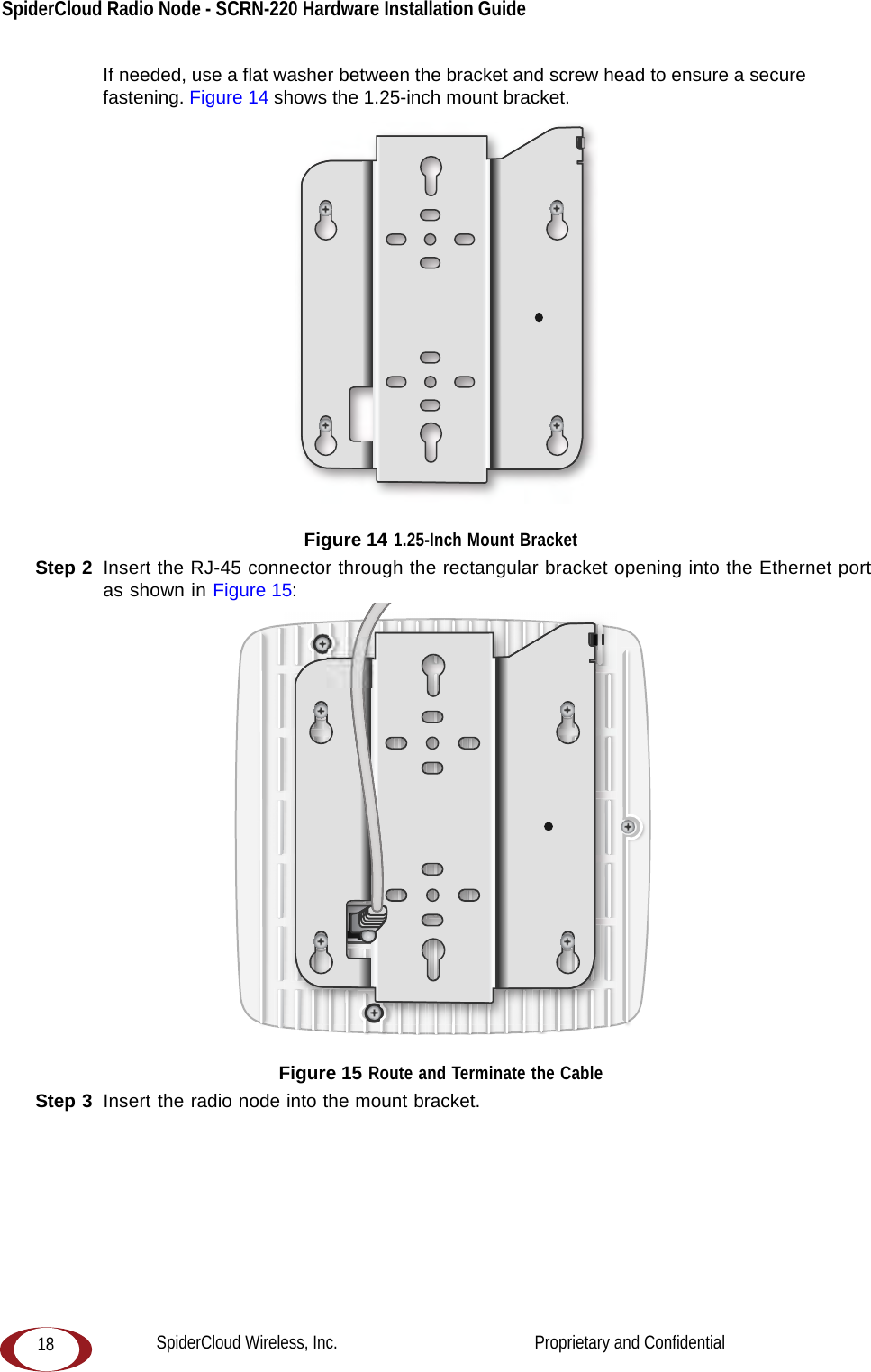 SpiderCloud Radio Node - SCRN-220 Hardware Installation Guide

If needed, use a flat washer between the bracket and screw head to ensure a secure fastening. Figure 14 shows the 1.25-inch mount bracket.

Figure 14 1.25-Inch Mount Bracket

Step 2 Insert the RJ-45 connector through the rectangular bracket opening into the Ethernet port as shown in Figure 15:

Figure 15 Route and Terminate the Cable

Step 3 Insert the radio node into the mount bracket.

18 SpiderCloud Wireless, Inc. Proprietary and Confidential