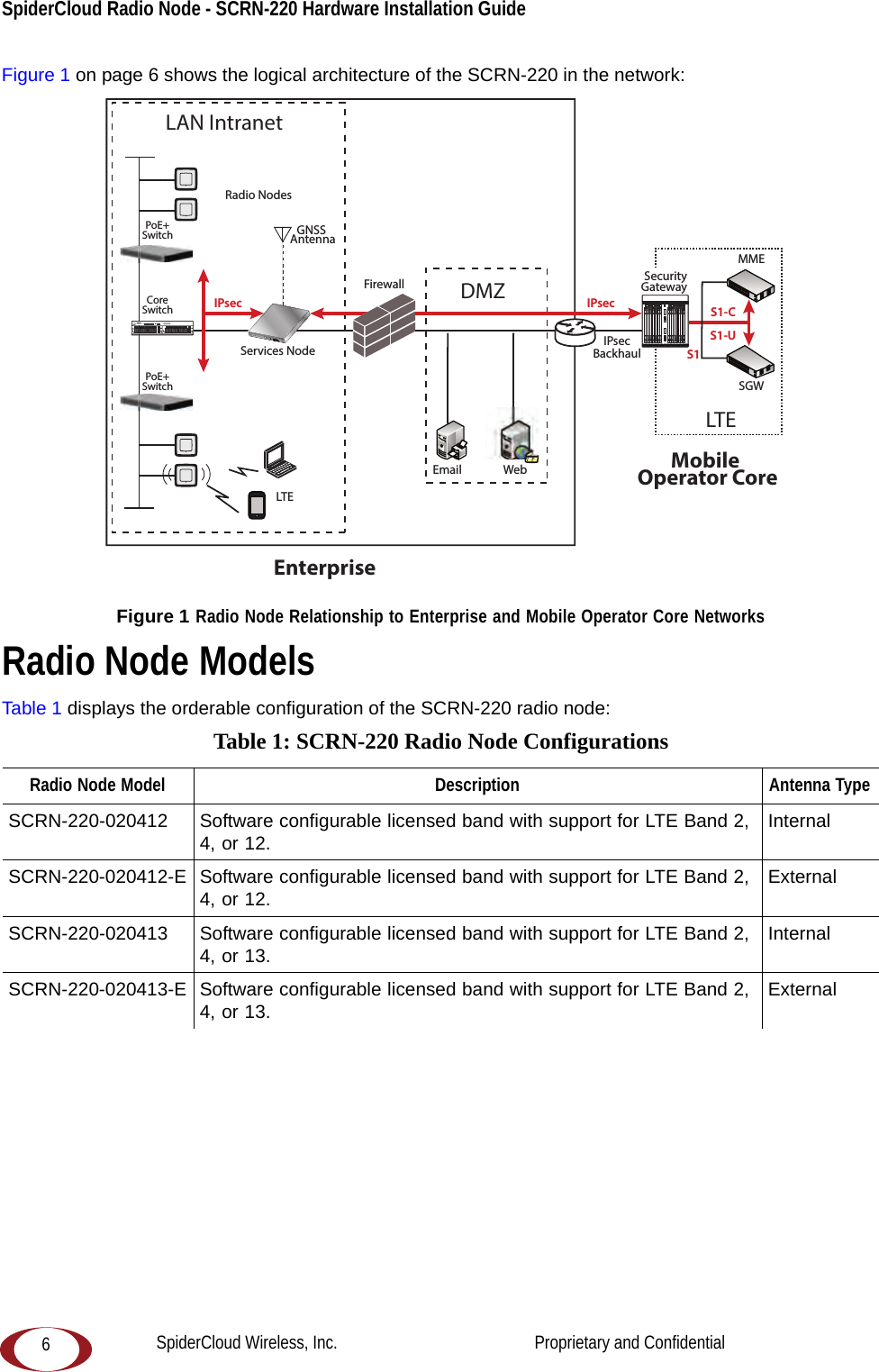 SpiderCloud Radio Node - SCRN-220 Hardware Installation Guide

Figure 1 on page 6 shows the logical architecture of the SCRN-220 in the network:

LAN Intranet

Radio Nodes

PoE+ Switch

GNSS Antenna

Core Switch

IPsec

Services Node

PoE+ Switch

LTE

Firewall

DMZ

Email

Web

IPsec

IPsec Backhaul

Security Gateway

MME

S1-C

S1-U

S1

SGW

LTE

Mobile Operator Core

Enterprise

Figure 1 Radio Node Relationship to Enterprise and Mobile Operator Core Networks

Radio Node Models

Table 1 displays the orderable configuration of the SCRN-220 radio node:

Table 1: SCRN-220 Radio Node Configurations

| Radio Node Model | Description | Antenna Type |
|---|---|---|
| SCRN-220-020412 | Software configurable licensed band with support for LTE Band 2, 4, or 12. | Internal |
| SCRN-220-020412-E | Software configurable licensed band with support for LTE Band 2, 4, or 12. | External |
| SCRN-220-020413 | Software configurable licensed band with support for LTE Band 2, 4, or 13. | Internal |
| SCRN-220-020413-E | Software configurable licensed band with support for LTE Band 2, 4, or 13. | External |

6

SpiderCloud Wireless, Inc.

Proprietary and Confidential