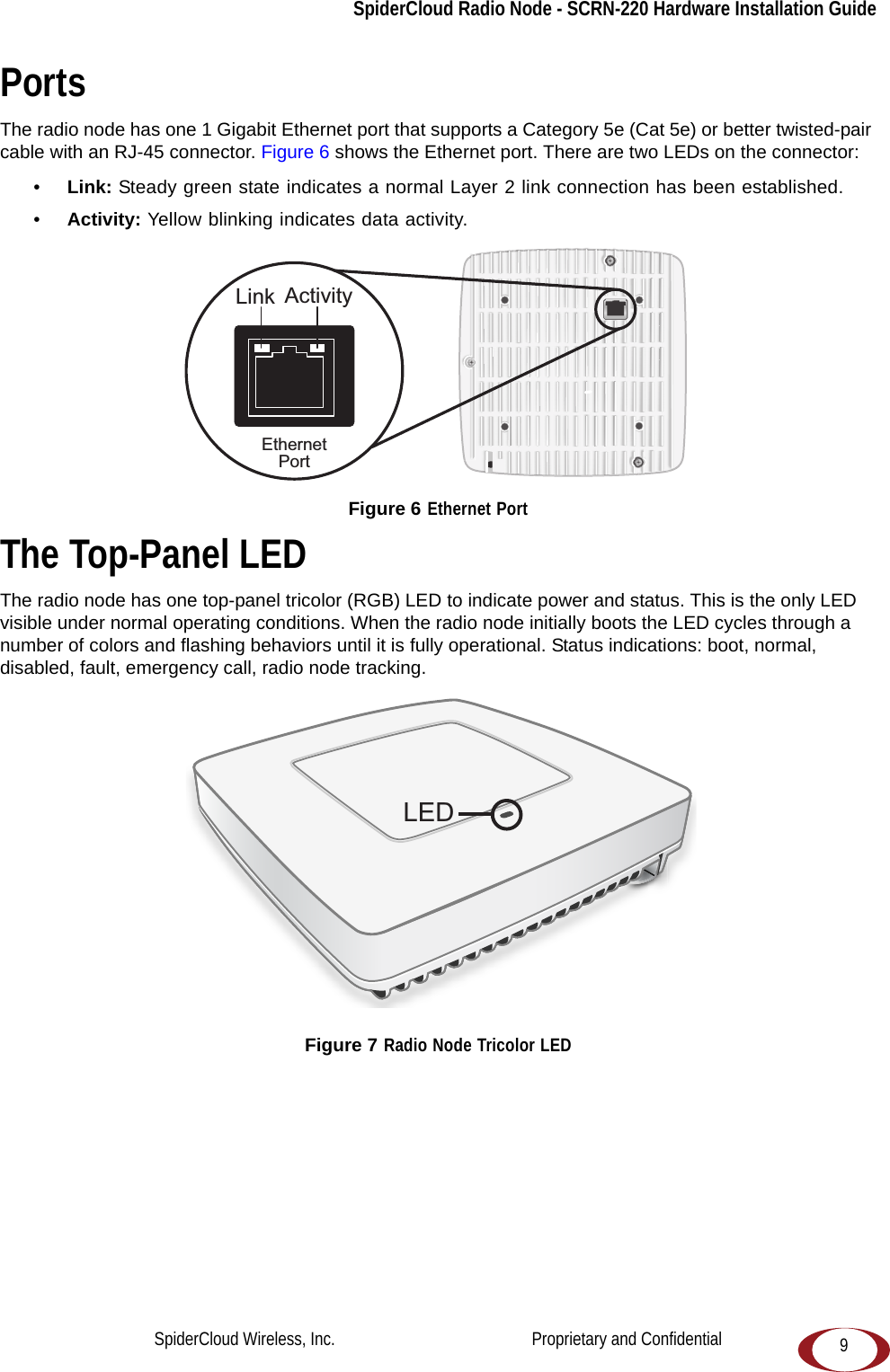 SpiderCloud Radio Node - SCRN-220 Hardware Installation Guide

Ports

The radio node has one 1 Gigabit Ethernet port that supports a Category 5e (Cat 5e) or better twisted-pair cable with an RJ-45 connector. Figure 6 shows the Ethernet port. There are two LEDs on the connector:

• Link: Steady green state indicates a normal Layer 2 link connection has been established.

• Activity: Yellow blinking indicates data activity.

Link Activity

Ethernet Port

Figure 6 Ethernet Port

The Top-Panel LED

The radio node has one top-panel tricolor (RGB) LED to indicate power and status. This is the only LED visible under normal operating conditions. When the radio node initially boots the LED cycles through a number of colors and flashing behaviors until it is fully operational. Status indications: boot, normal, disabled, fault, emergency call, radio node tracking.

LED

Figure 7 Radio Node Tricolor LED

SpiderCloud Wireless, Inc. Proprietary and Confidential 9