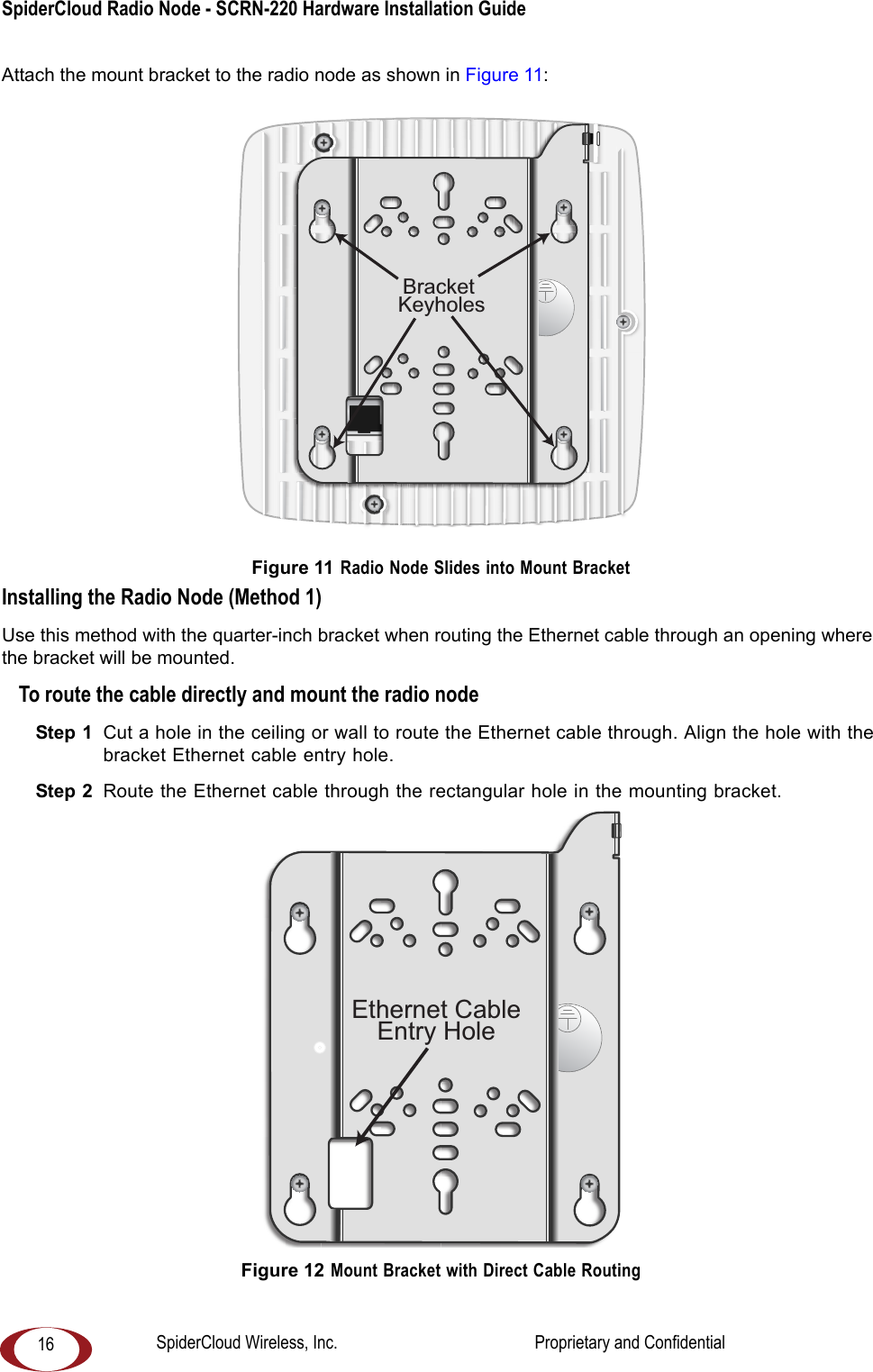 SpiderCloud Radio Node - SCRN-220 Hardware Installation Guide

Attach the mount bracket to the radio node as shown in Figure 11:

Bracket Keyholes

Figure 11 Radio Node Slides into Mount Bracket

Installing the Radio Node (Method 1)

Use this method with the quarter-inch bracket when routing the Ethernet cable through an opening where the bracket will be mounted.

To route the cable directly and mount the radio node

Step 1 Cut a hole in the ceiling or wall to route the Ethernet cable through. Align the hole with the bracket Ethernet cable entry hole.

Step 2 Route the Ethernet cable through the rectangular hole in the mounting bracket.

Ethernet Cable Entry Hole

Figure 12 Mount Bracket with Direct Cable Routing

16

SpiderCloud Wireless, Inc.

Proprietary and Confidential