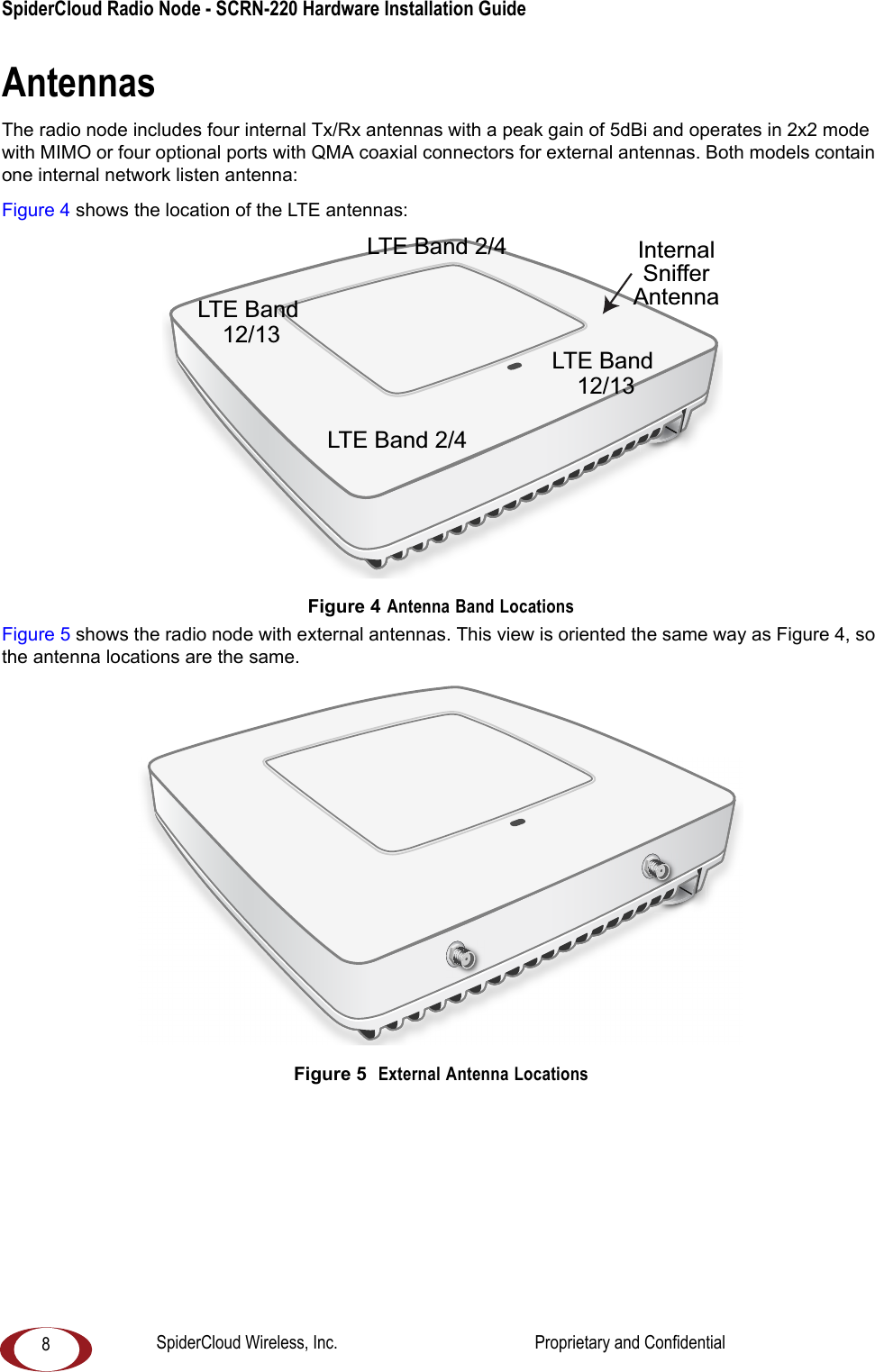 SpiderCloud Radio Node - SCRN-220 Hardware Installation Guide

Antennas

The radio node includes four internal Tx/Rx antennas with a peak gain of 5dBi and operates in 2x2 mode with MIMO or four optional ports with QMA coaxial connectors for external antennas. Both models contain one internal network listen antenna:

Figure 4 shows the location of the LTE antennas:

LTE Band 2/4

Internal Sniffer Antenna

LTE Band 12/13

LTE Band 12/13

LTE Band 2/4

Figure 4 Antenna Band Locations

Figure 5 shows the radio node with external antennas. This view is oriented the same way as Figure 4, so the antenna locations are the same.

Figure 5 External Antenna Locations

8

SpiderCloud Wireless, Inc.

Proprietary and Confidential