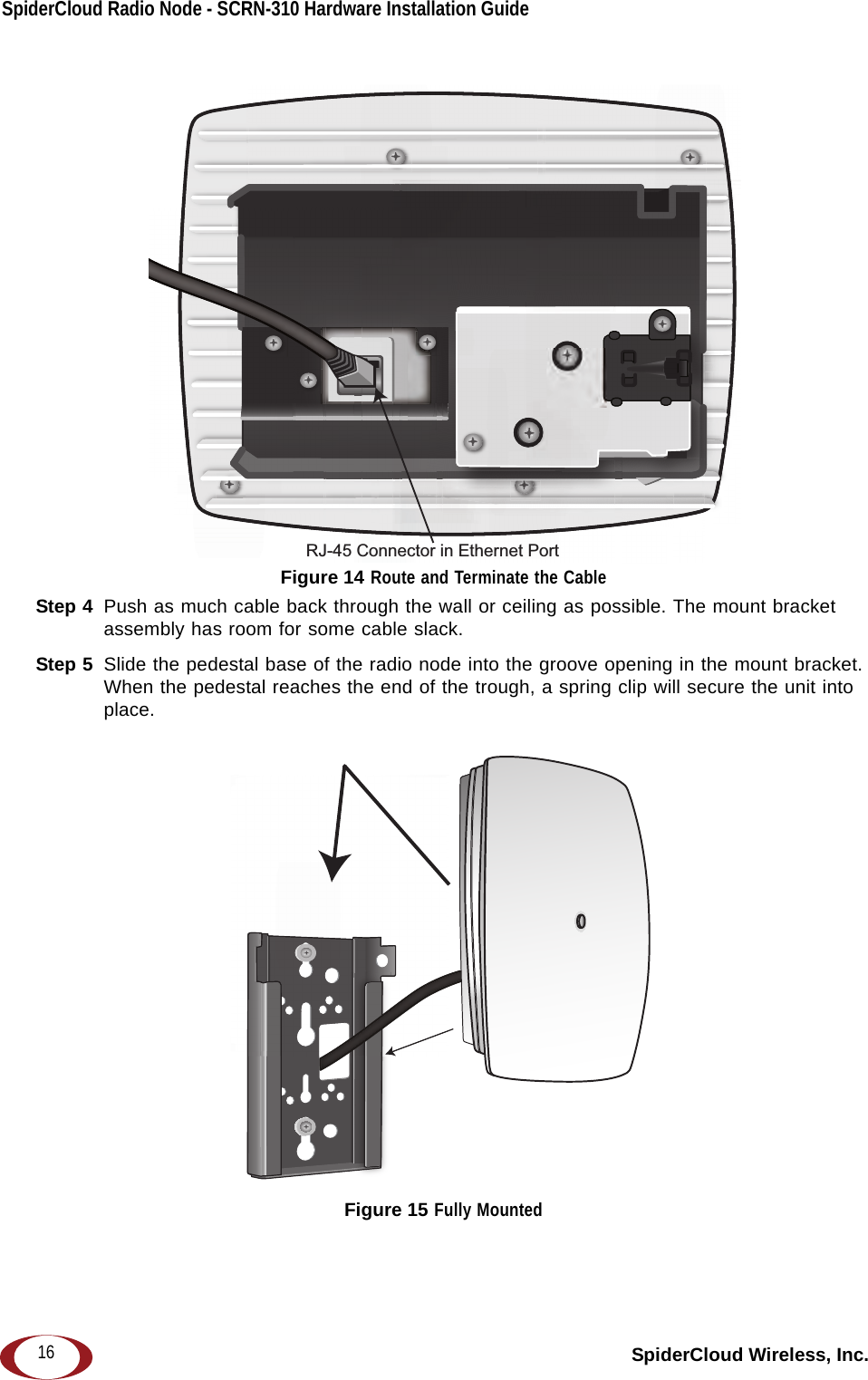 SpiderCloud Radio Node - SCRN-310 Hardware Installation Guide

RJ-45 Connector in Ethernet Port

Figure 14 Route and Terminate the Cable

Step 4 Push as much cable back through the wall or ceiling as possible. The mount bracket assembly has room for some cable slack.

Step 5 Slide the pedestal base of the radio node into the groove opening in the mount bracket. When the pedestal reaches the end of the trough, a spring clip will secure the unit into place.

Figure 15 Fully Mounted

16

SpiderCloud Wireless, Inc.