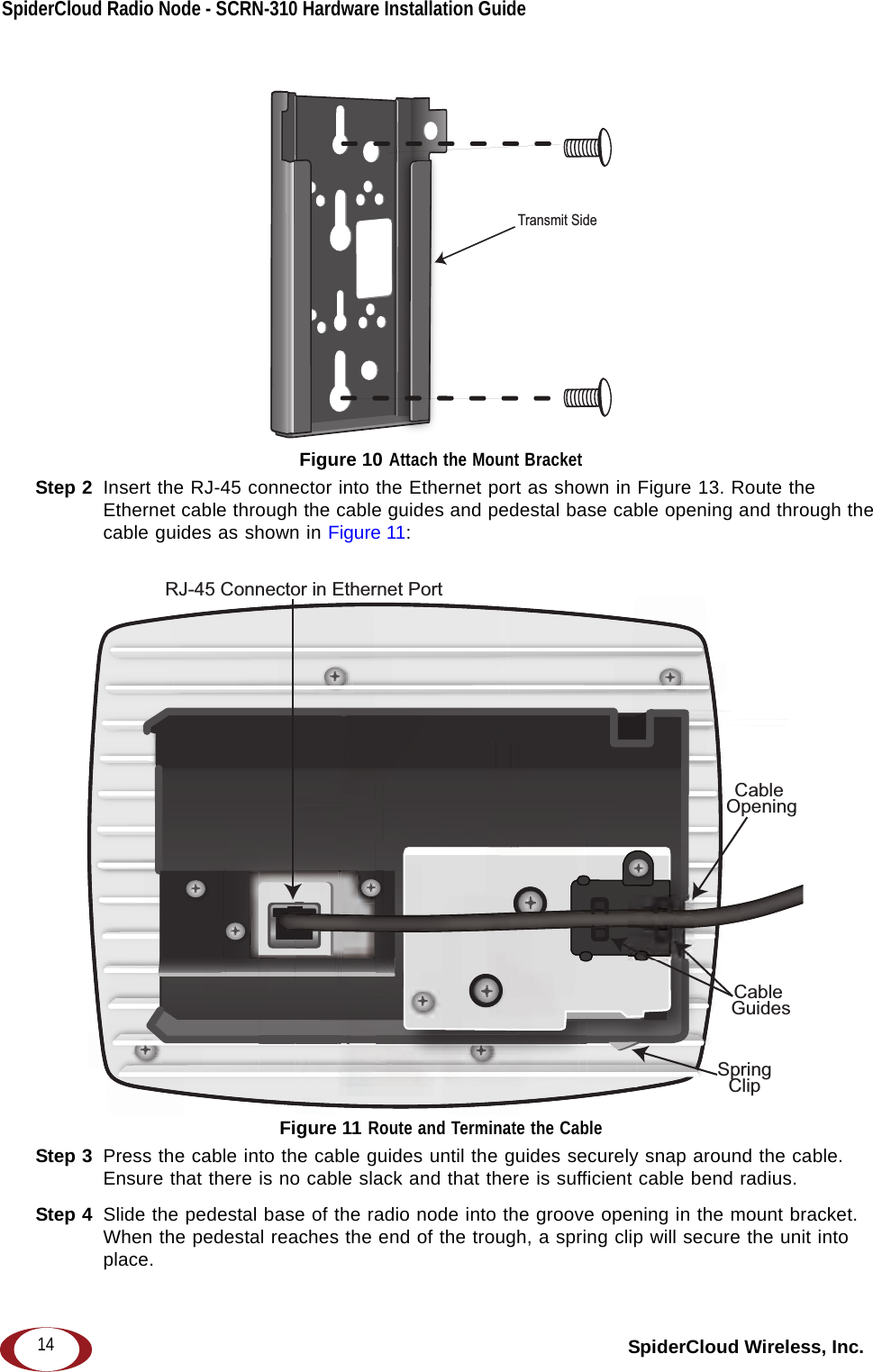 SpiderCloud Radio Node - SCRN-310 Hardware Installation Guide

Transmit Side

Figure 10 Attach the Mount Bracket

Step 2 Insert the RJ-45 connector into the Ethernet port as shown in Figure 13. Route the Ethernet cable through the cable guides and pedestal base cable opening and through the cable guides as shown in Figure 11:

RJ-45 Connector in Ethernet Port

Cable Opening

Cable Guides

Spring Clip

Figure 11 Route and Terminate the Cable

Step 3 Press the cable into the cable guides until the guides securely snap around the cable. Ensure that there is no cable slack and that there is sufficient cable bend radius.

Step 4 Slide the pedestal base of the radio node into the groove opening in the mount bracket. When the pedestal reaches the end of the trough, a spring clip will secure the unit into place.

14

SpiderCloud Wireless, Inc.