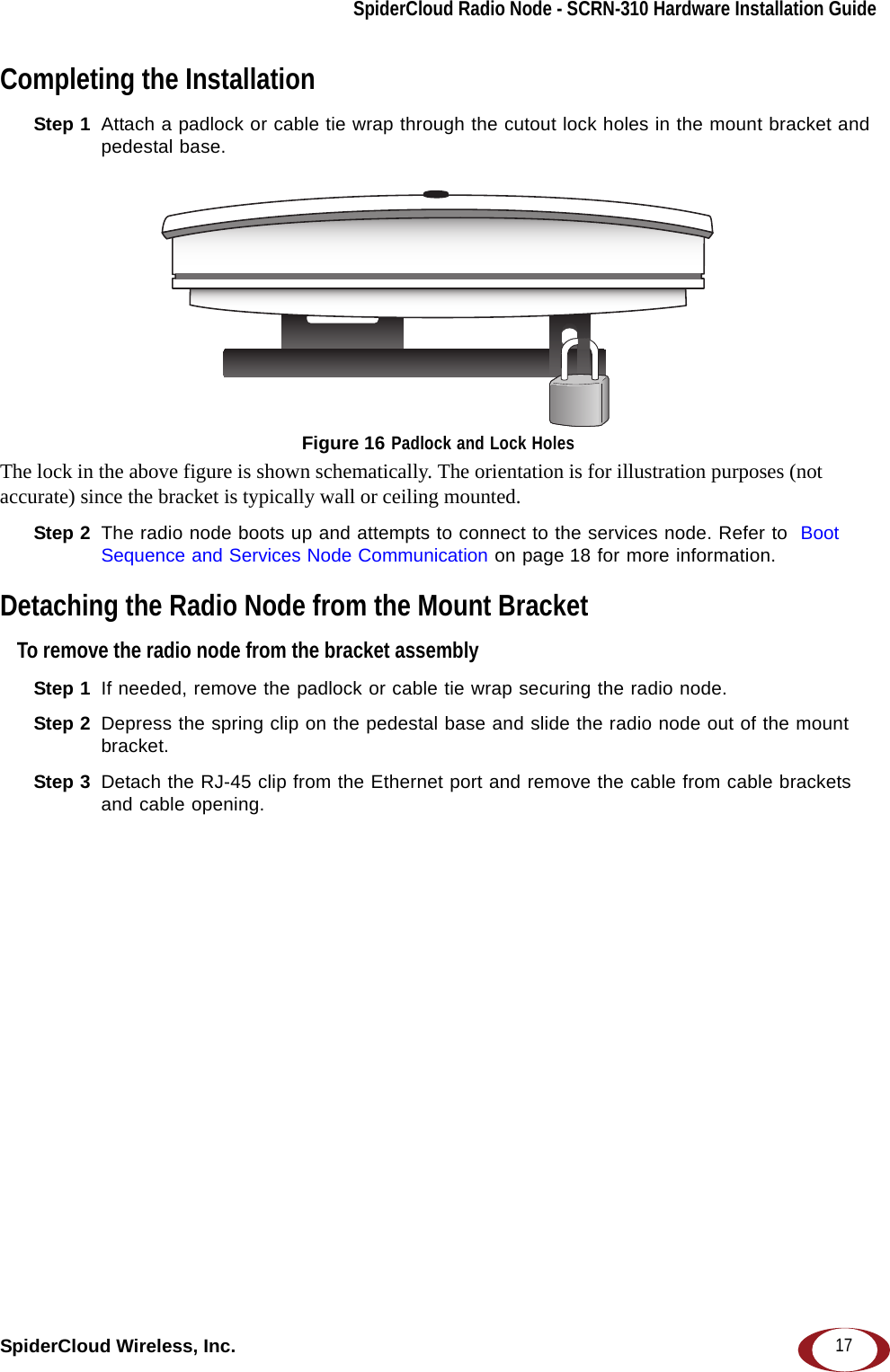 SpiderCloud Radio Node - SCRN-310 Hardware Installation Guide

Completing the Installation

Step 1 Attach a padlock or cable tie wrap through the cutout lock holes in the mount bracket and pedestal base.

Figure 16 Padlock and Lock Holes

The lock in the above figure is shown schematically. The orientation is for illustration purposes (not accurate) since the bracket is typically wall or ceiling mounted.

Step 2 The radio node boots up and attempts to connect to the services node. Refer to Boot Sequence and Services Node Communication on page 18 for more information.

Detaching the Radio Node from the Mount Bracket

To remove the radio node from the bracket assembly

Step 1 If needed, remove the padlock or cable tie wrap securing the radio node.

Step 2 Depress the spring clip on the pedestal base and slide the radio node out of the mount bracket.

Step 3 Detach the RJ-45 clip from the Ethernet port and remove the cable from cable brackets and cable opening.

SpiderCloud Wireless, Inc.

17